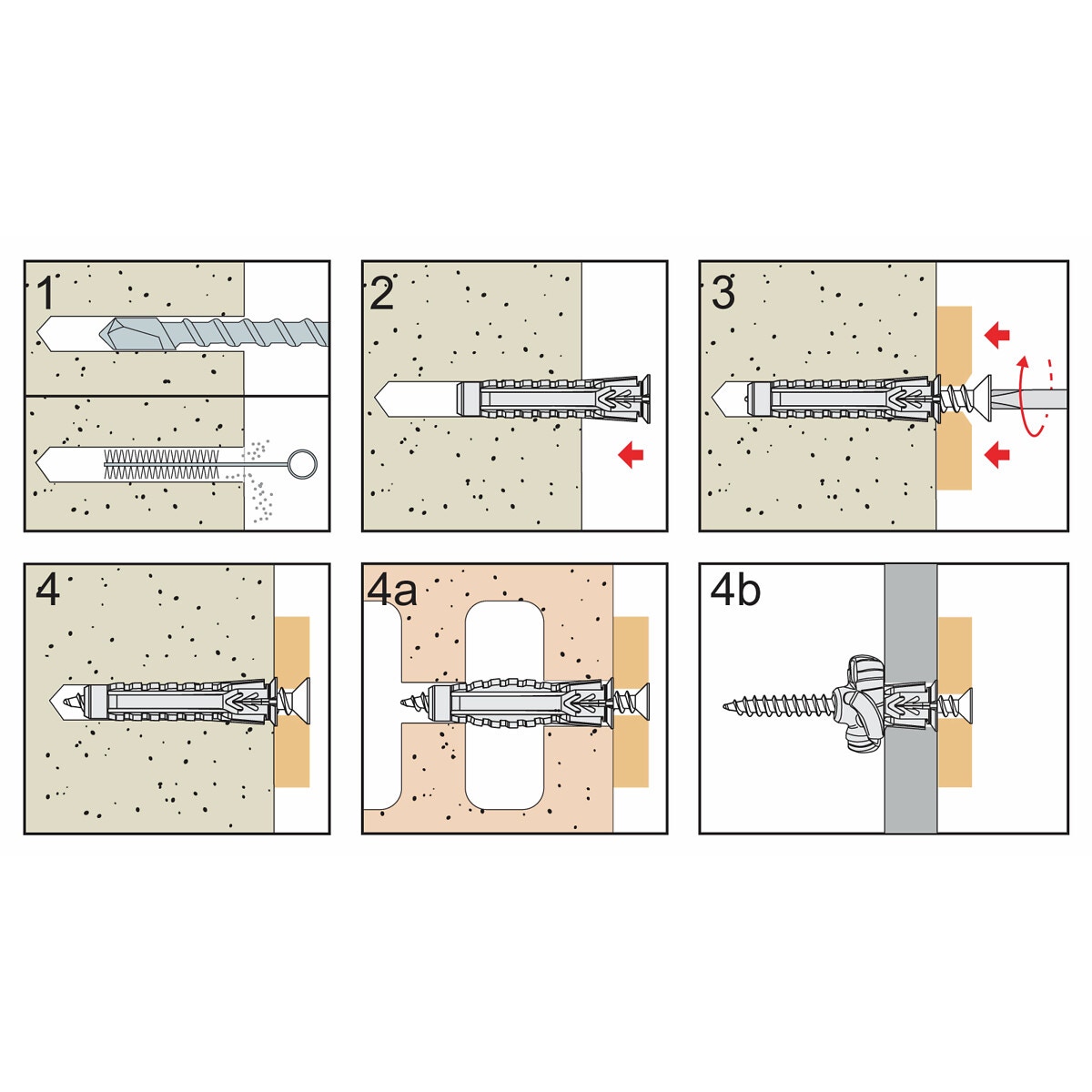 1

2

3

4

4a

4b