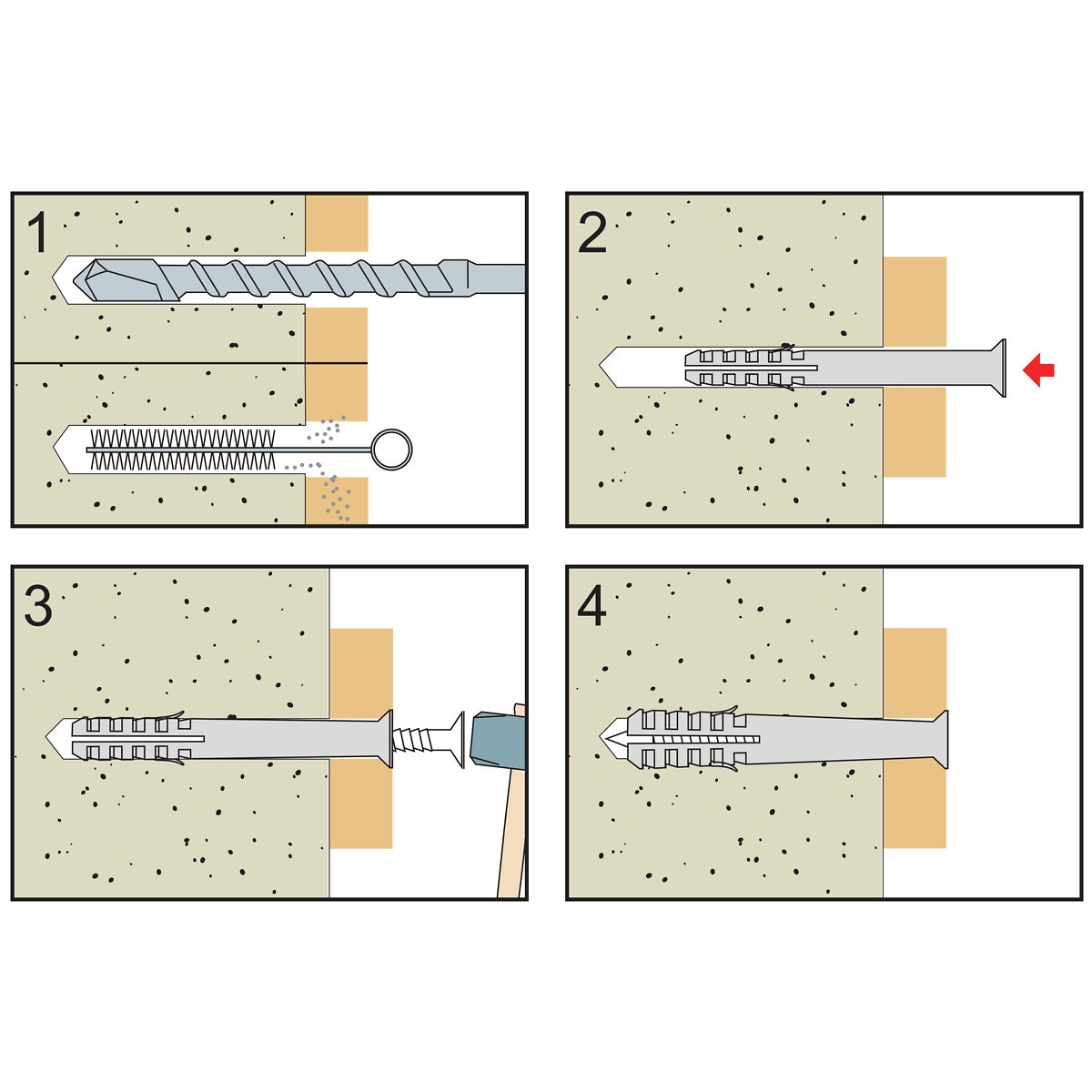 1

2

3

4