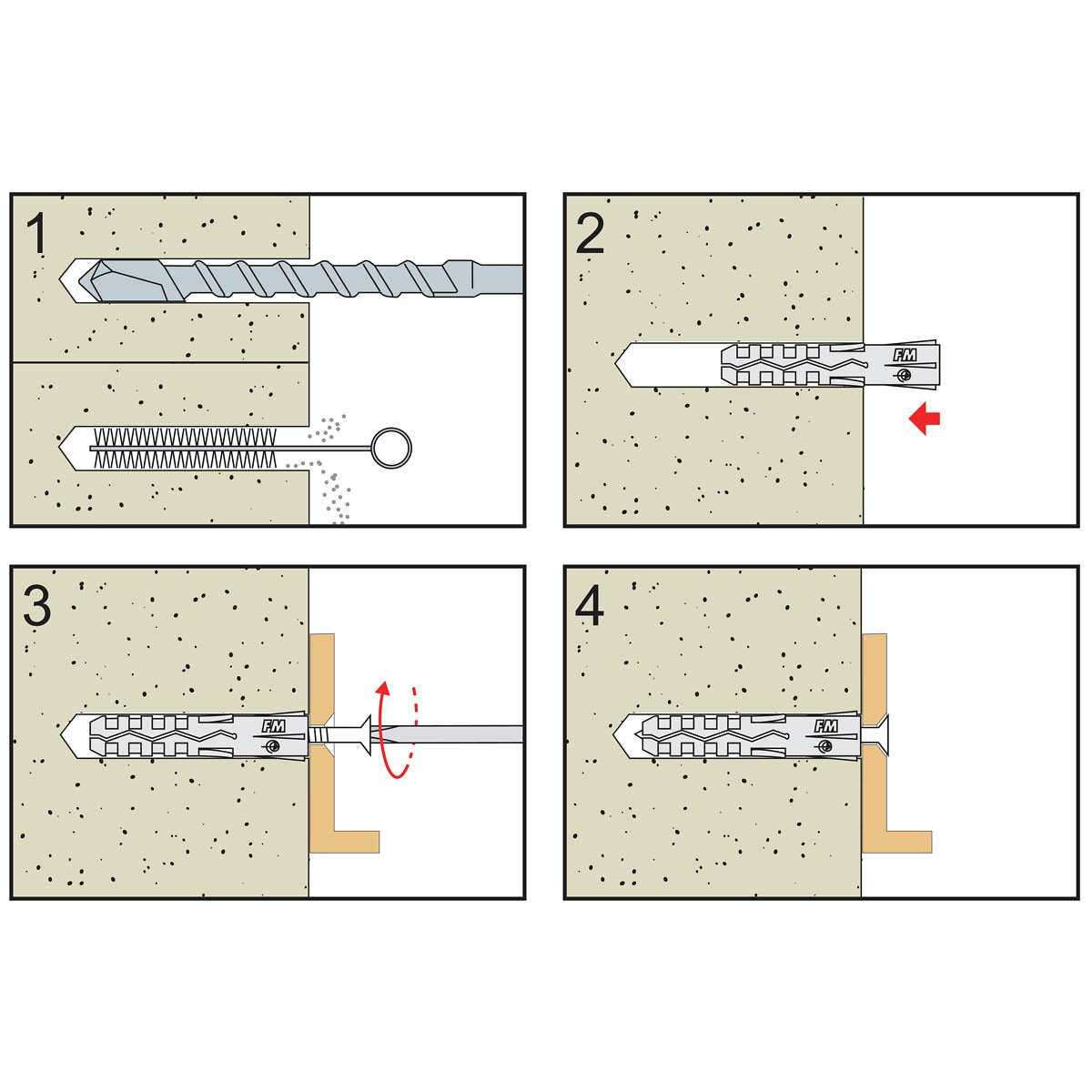 1

2
FM

3
FM

4
FM