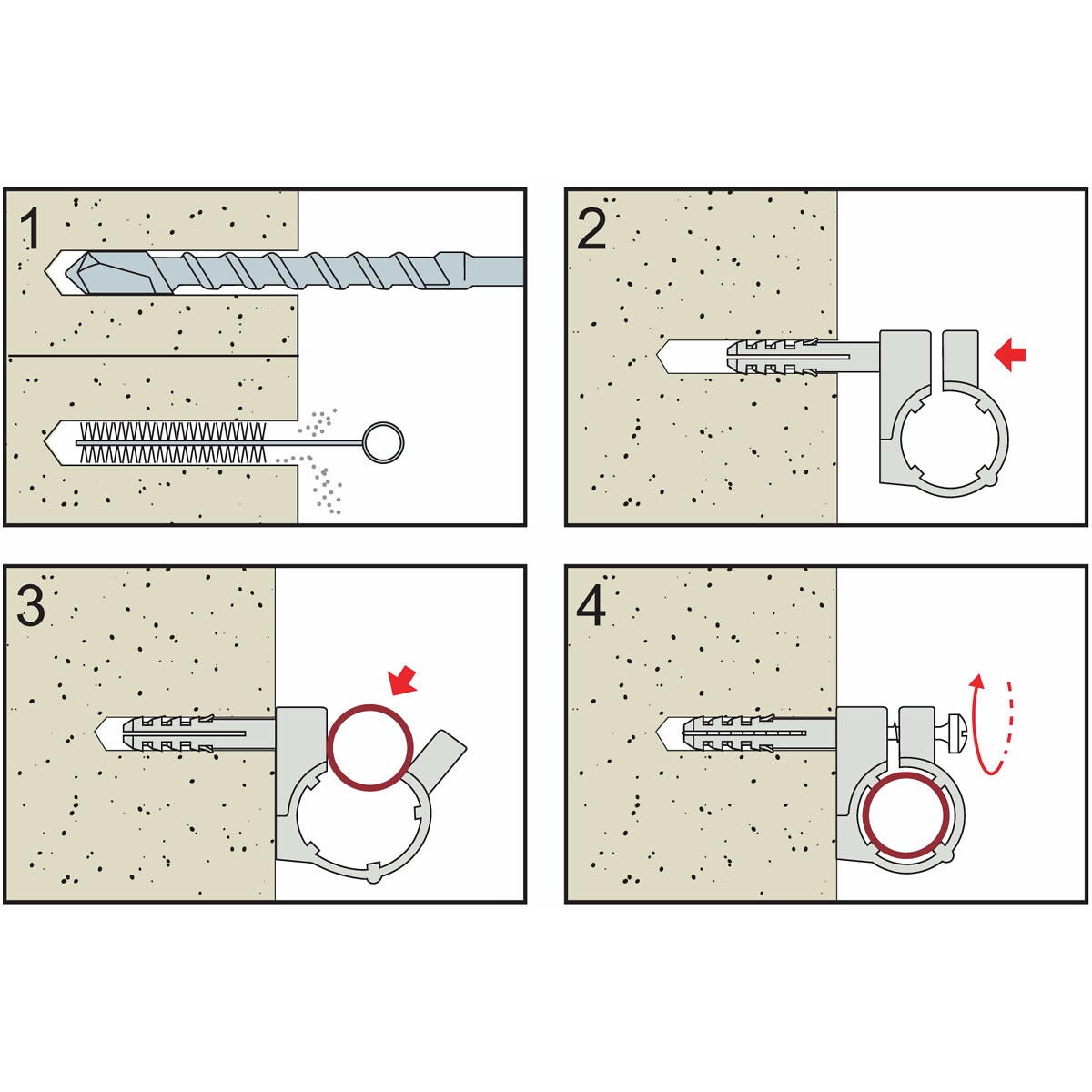 1

2

3

4