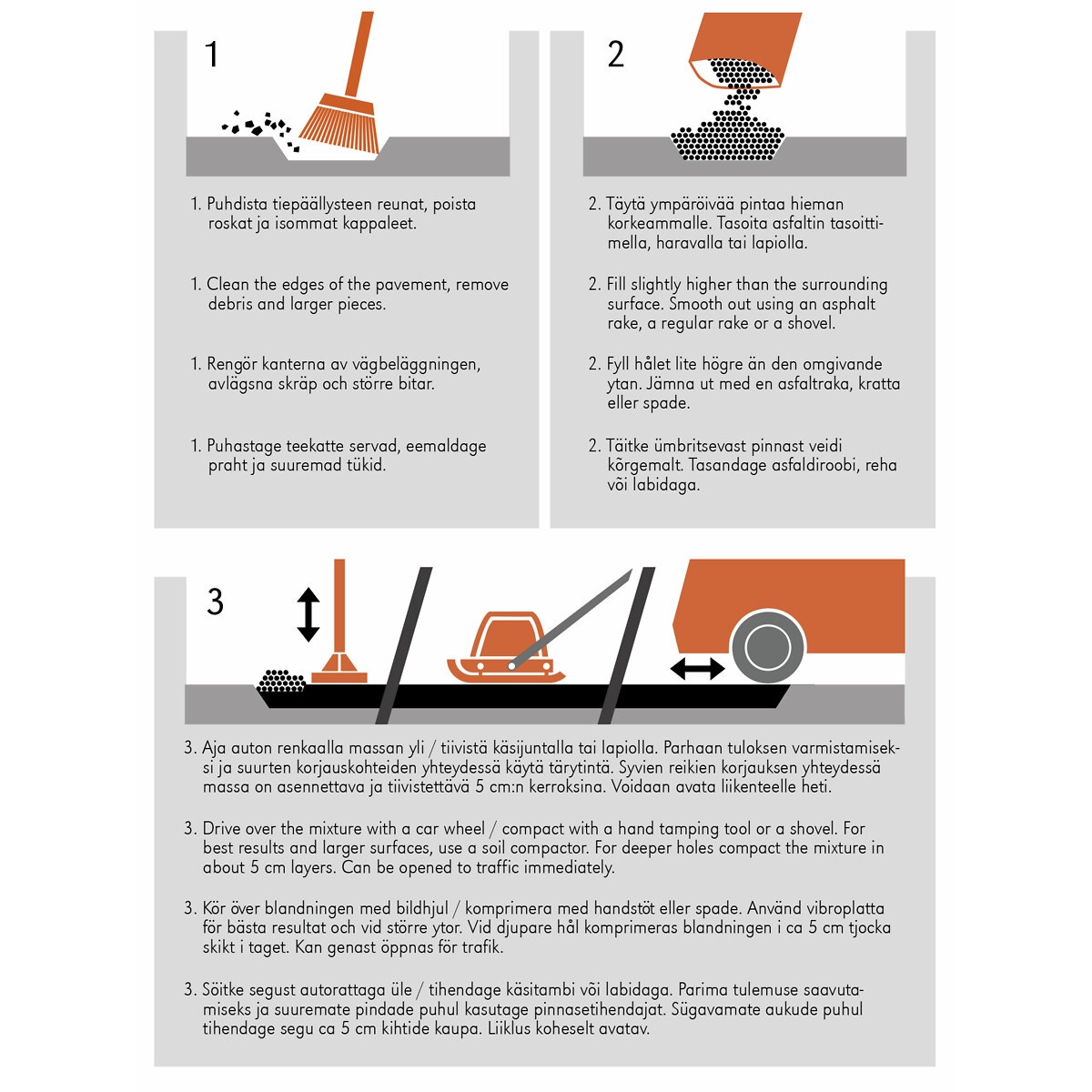 1

1. Puhdista tiepäällysteen reunat, poista roskat ja isommat kappaleet.

1. Clean the edges of the pavement, remove debris and larger pieces.

1. Rengör kanterna av vägbeläggningen, avlägsna skräp och större bitar.

1. Puhastage teekatte servad, eemaldage praht ja suuremad tükid.

2

2. Täytä ympäröivää pintaa hieman korkeammalle. Tasoita asfaltin tasoittimella, haravalla tai lapiolla.

2. Fill slightly higher than the surrounding surface. Smooth out using an asphalt rake, a regular rake or a shovel.

2. Fyll hålet lite högre än den omgivande ytan. Jämna ut med en asfaltraka, kratta eller spade.

2. Täitke ümbritsevast pinnast veidi kõrgemalt. Tasandage asfaldiroobi, reha või labidaga.

3

3. Aja auton renkaalla massan yli / tiivistä käsijuntalla tai lapiolla. Parhaan tuloksen varmistamiseksi ja suurten korjauskohteiden yhteydessä käytä tärytintä. Syvien reikien korjauksen yhteydessä massa on asennettava ja tiivistettävä 5 cm:n kerroksina. Voidaan avata liikenteelle heti.

3. Drive over the mixture with a car wheel / compact with a hand tamping tool or a shovel. For best results and larger surfaces, use a soil compactor. For deeper holes compact the mixture in about 5 cm layers. Can be opened to traffic immediately.

3. Kör över blandningen med bildhjul / komprimera med handstöt eller spade. Använd vibroplatta för bästa resultat och vid större ytor. Vid djupare hål komprimeras blandningen i ca 5 cm tjocka skikt i taget. Kan genast öppnas för trafik.

3. Sõitke segust autorattaga üle / tihendage käsitambi või labidaga. Parima tulemuse saavutamiseks ja suuremate pindade puhul kasutage pinnasetihendajat. Sügavamate aukude puhul tihendage segu ca 5 cm kihtide kaupa. Liiklus koheselt avatav.