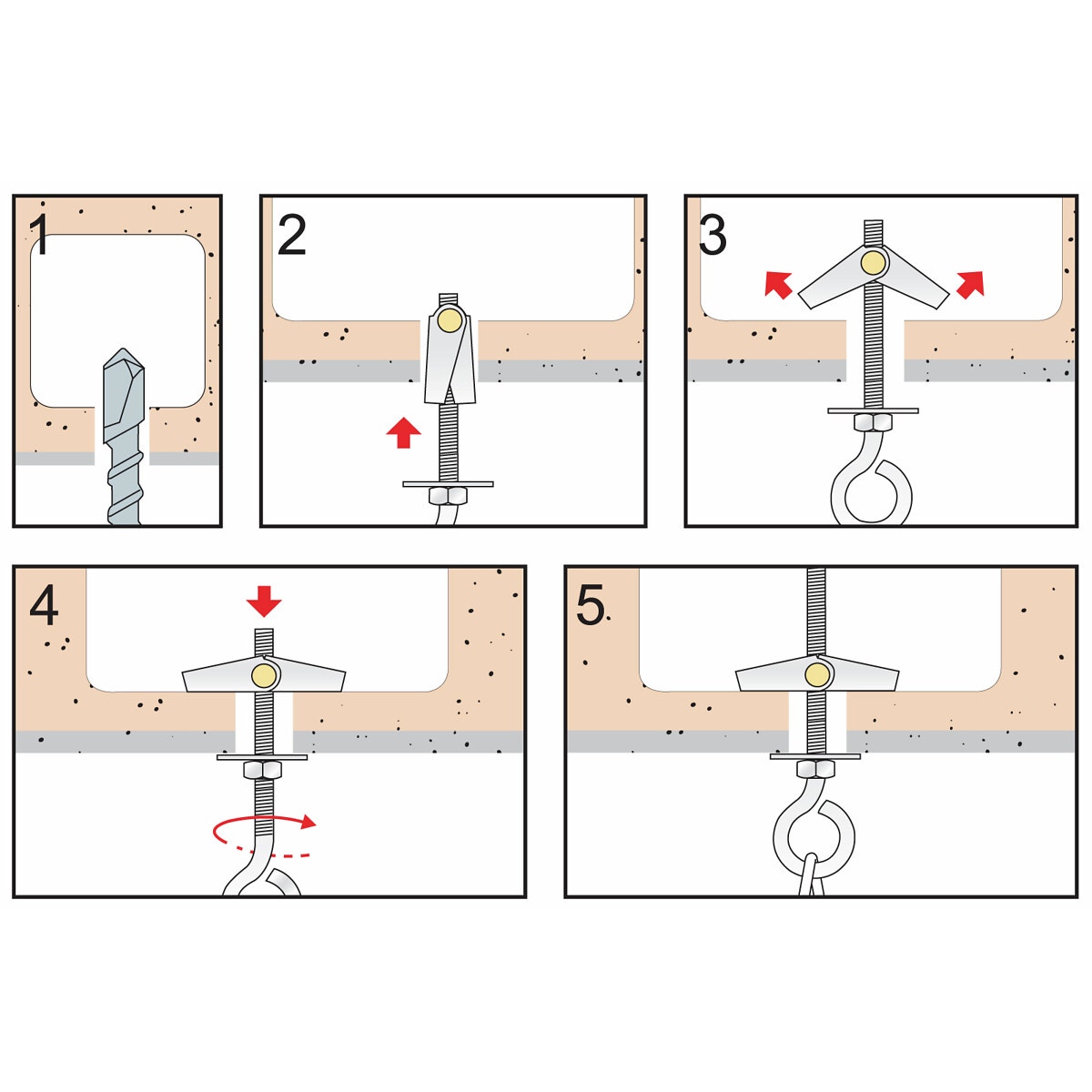 1

2

3

4

5