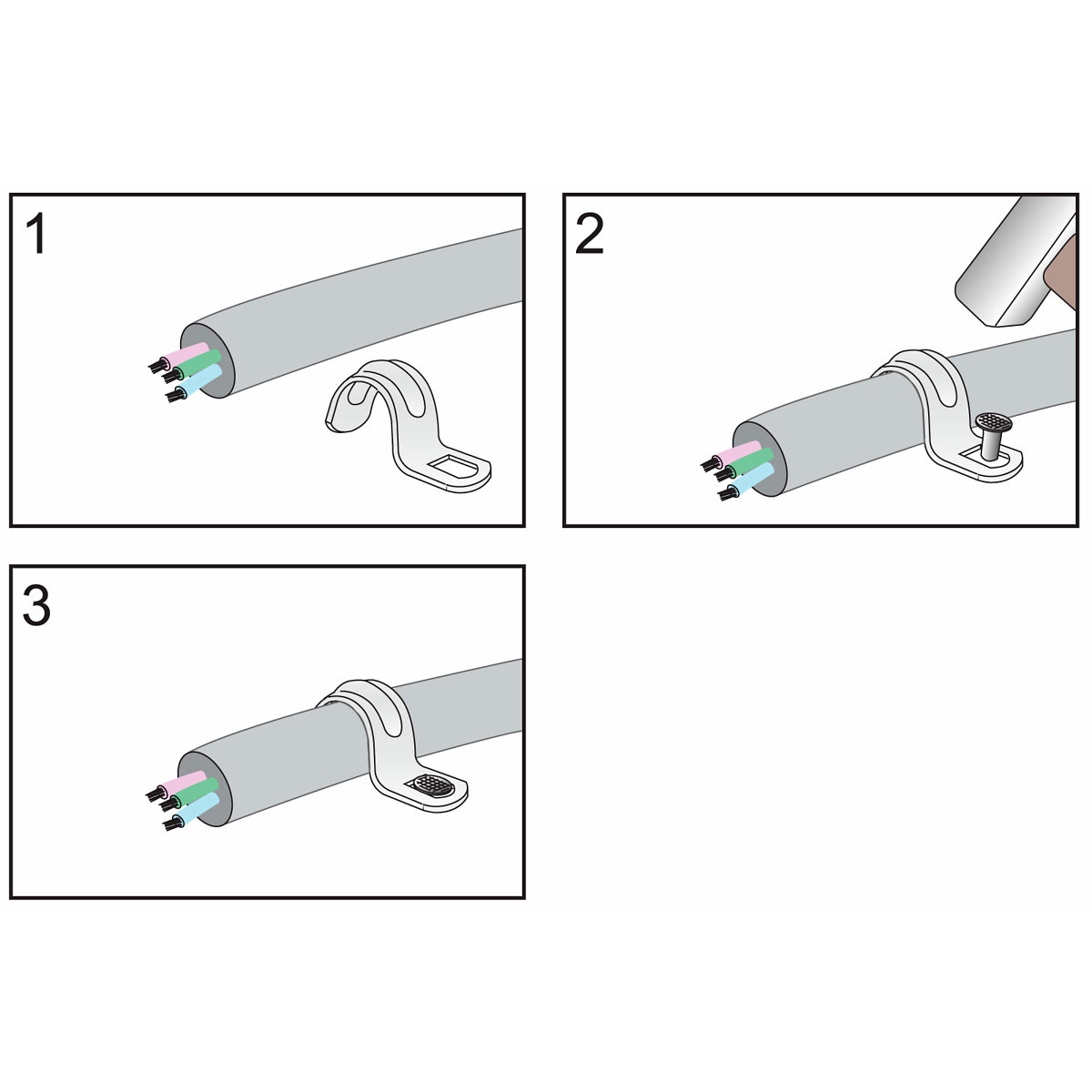 1

2

3