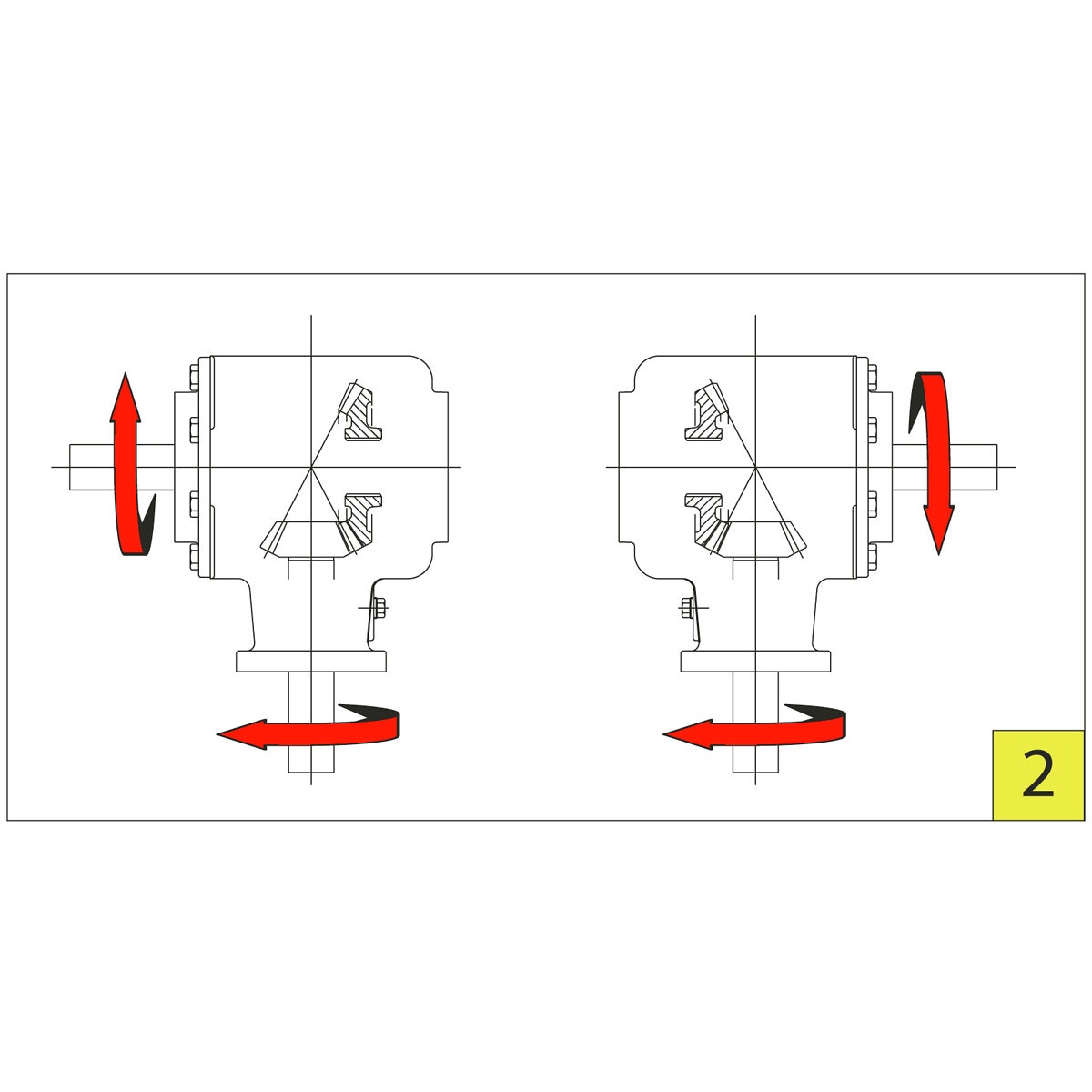 2