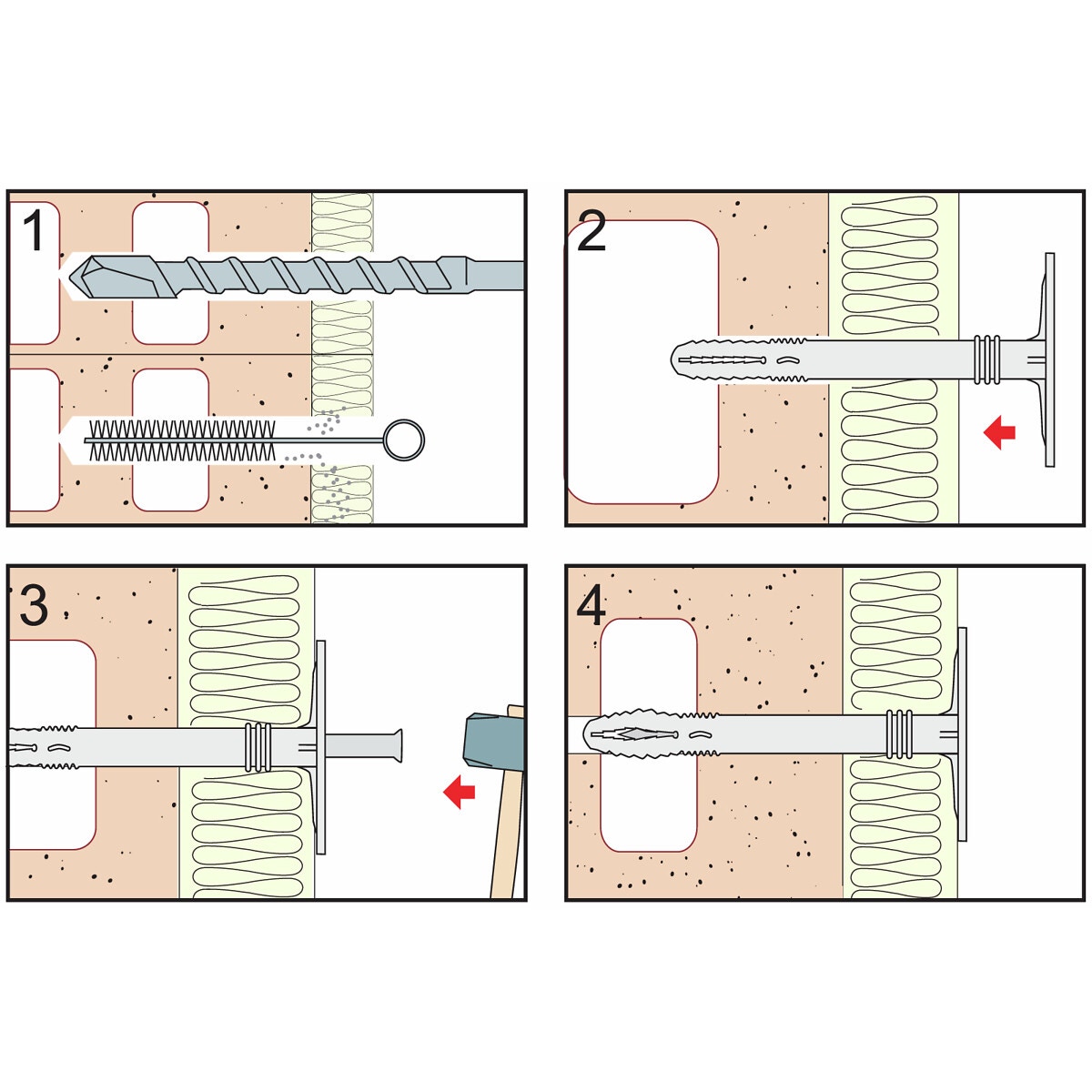 1

2

3

4