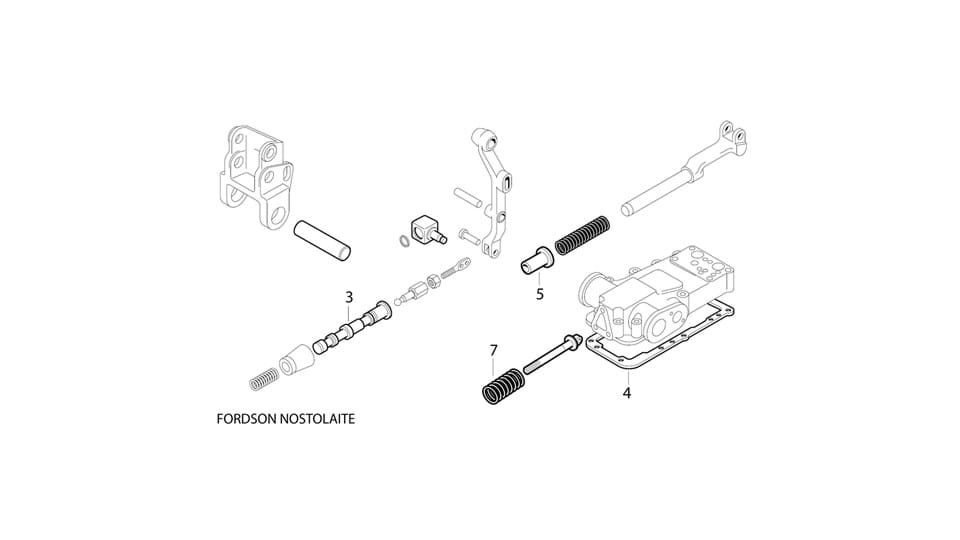 3

5

7

4

FORDSON NOSTOLAITE