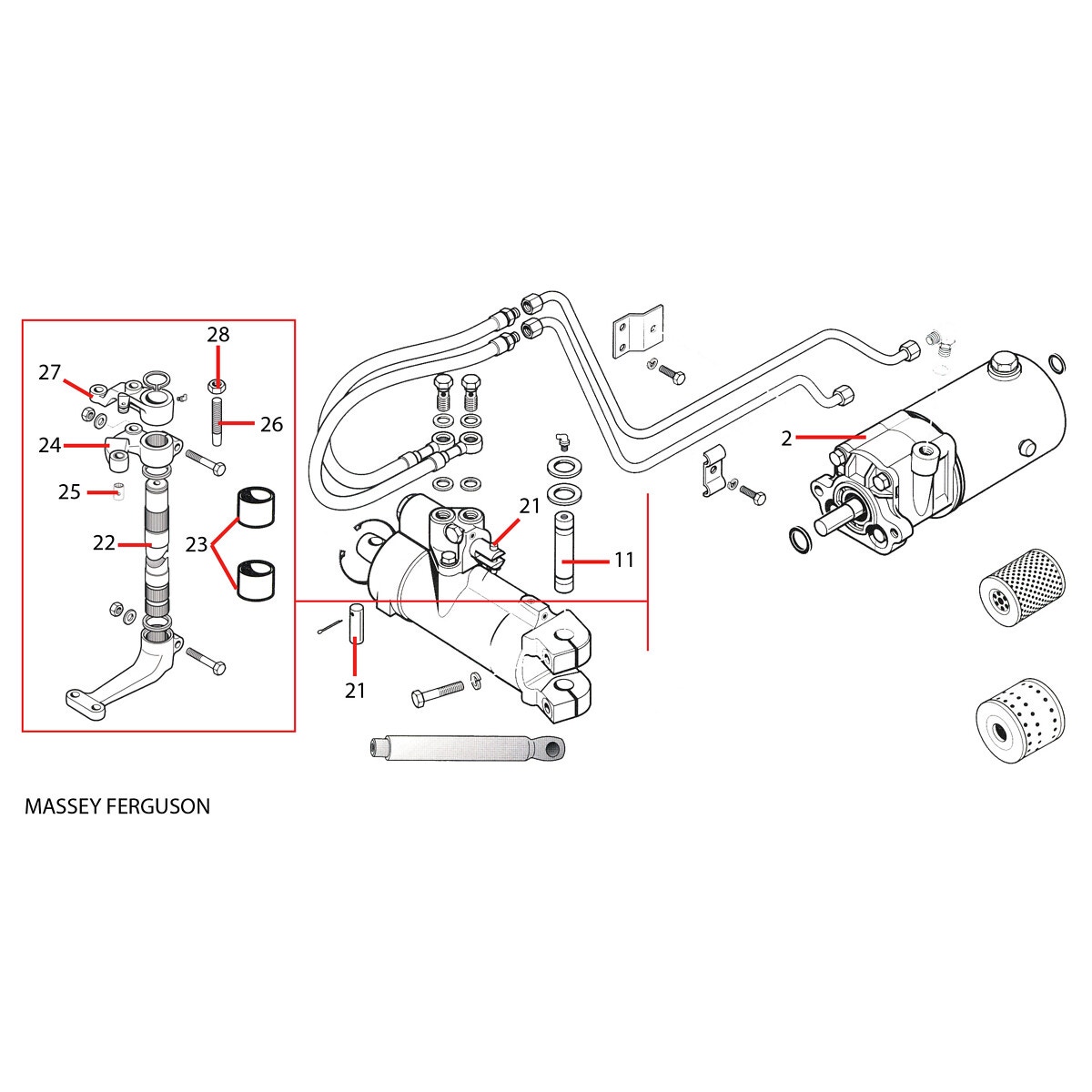 28
27
26
24
25
22
23
21
11
2
21

MASSEY FERGUSON