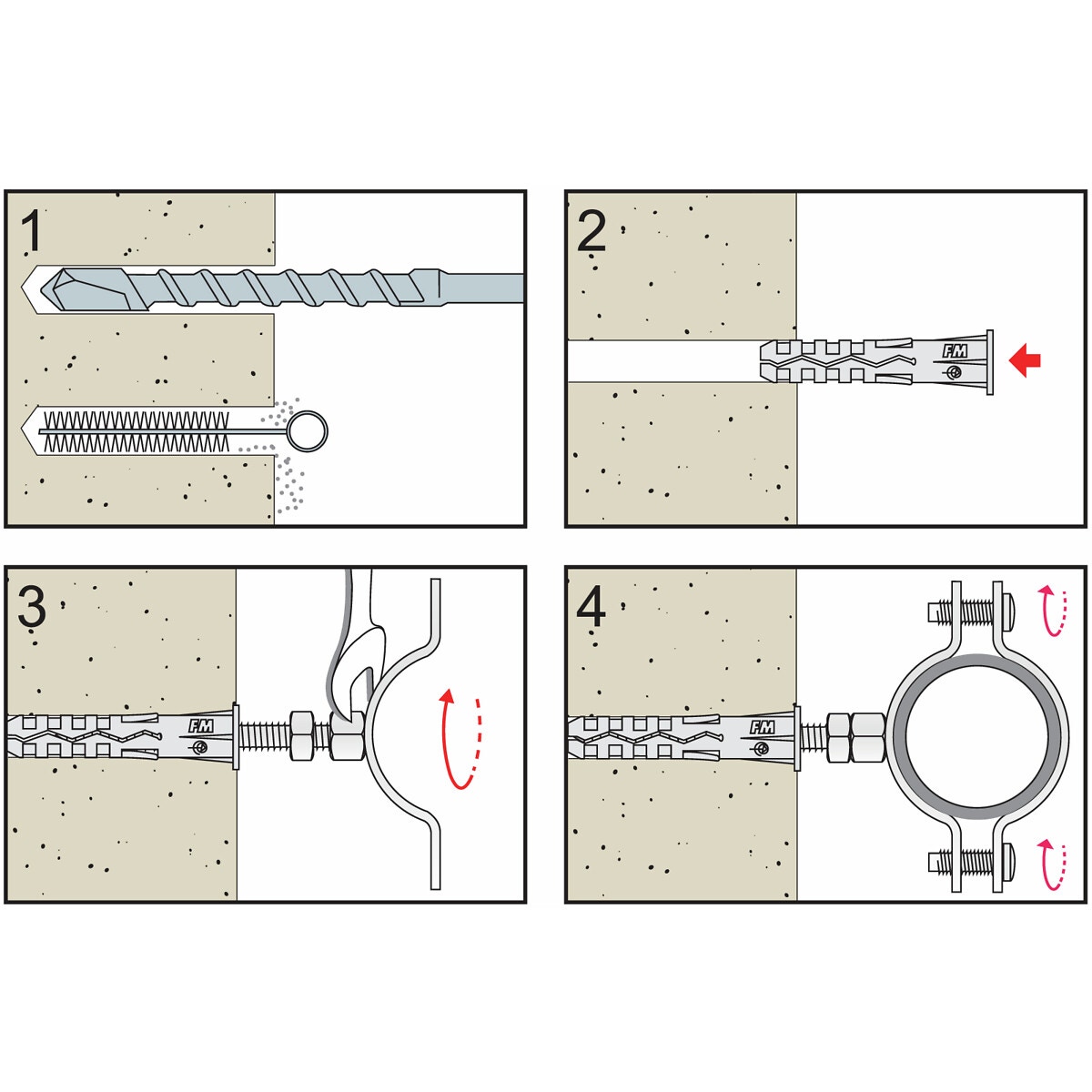 1

2

FM

3

FM

4

FM