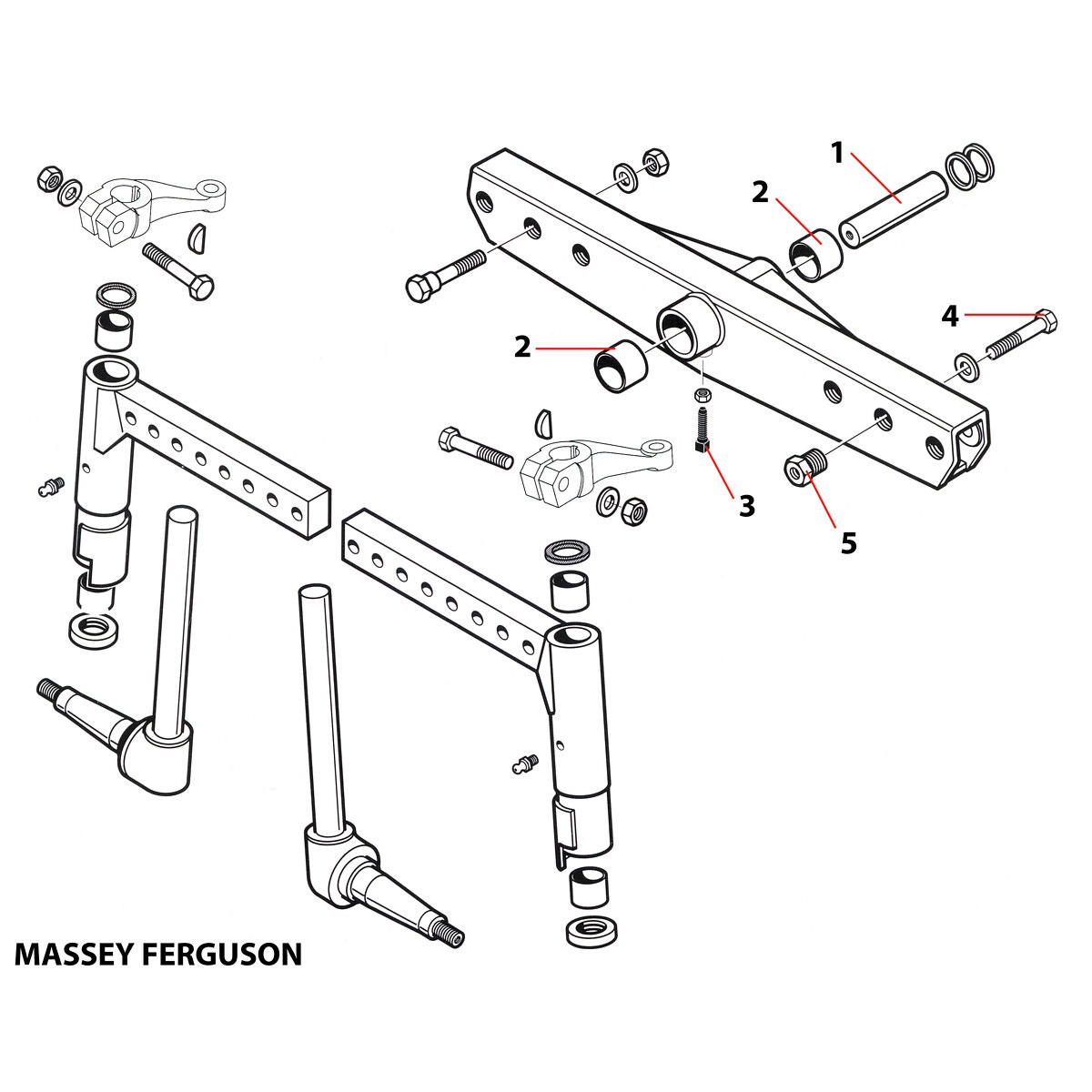 1
2
4
2
3
5
MASSEY FERGUSON