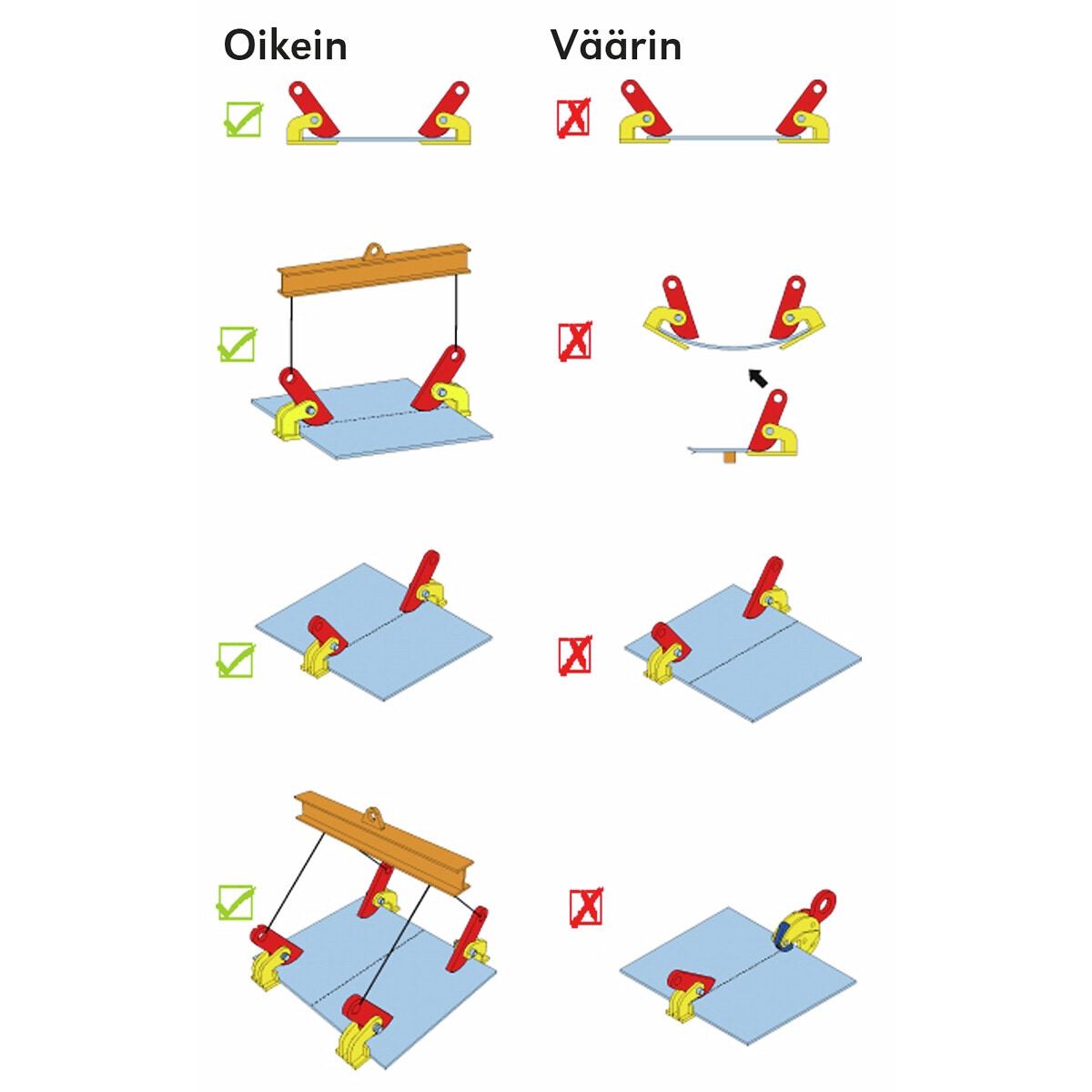 Oikein

Väärin