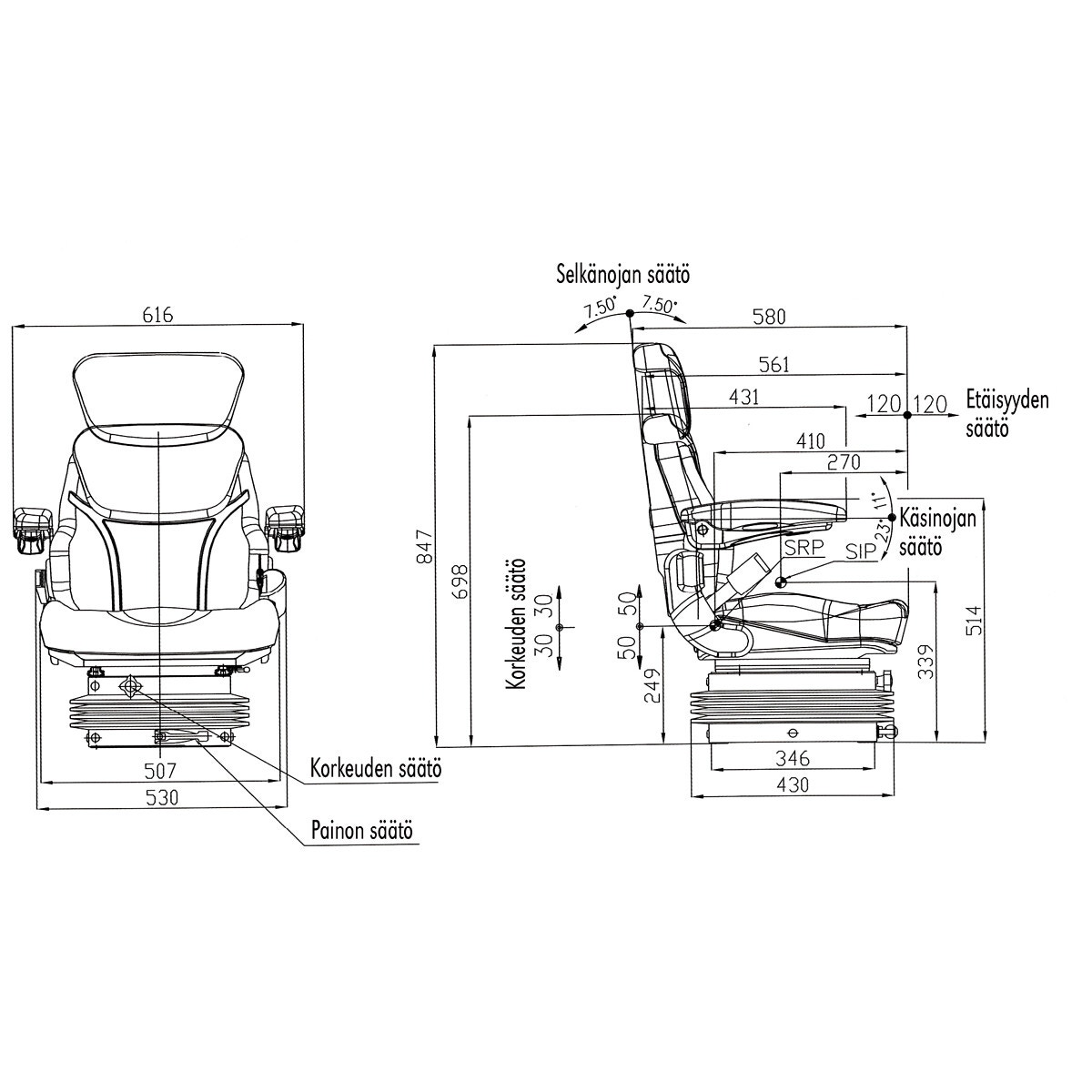 616

507

530

Korkeuden säätö

Painon säätö

Selkänojan säätö

7.50°

7.50°

580

561

431

120

120

Etäisyyden säätö

410

270

11°

23°

Käsinojan säätö

SRP

SIP

847

698

Korkeuden säätö

30

30

50

50

249

339

514

346

430