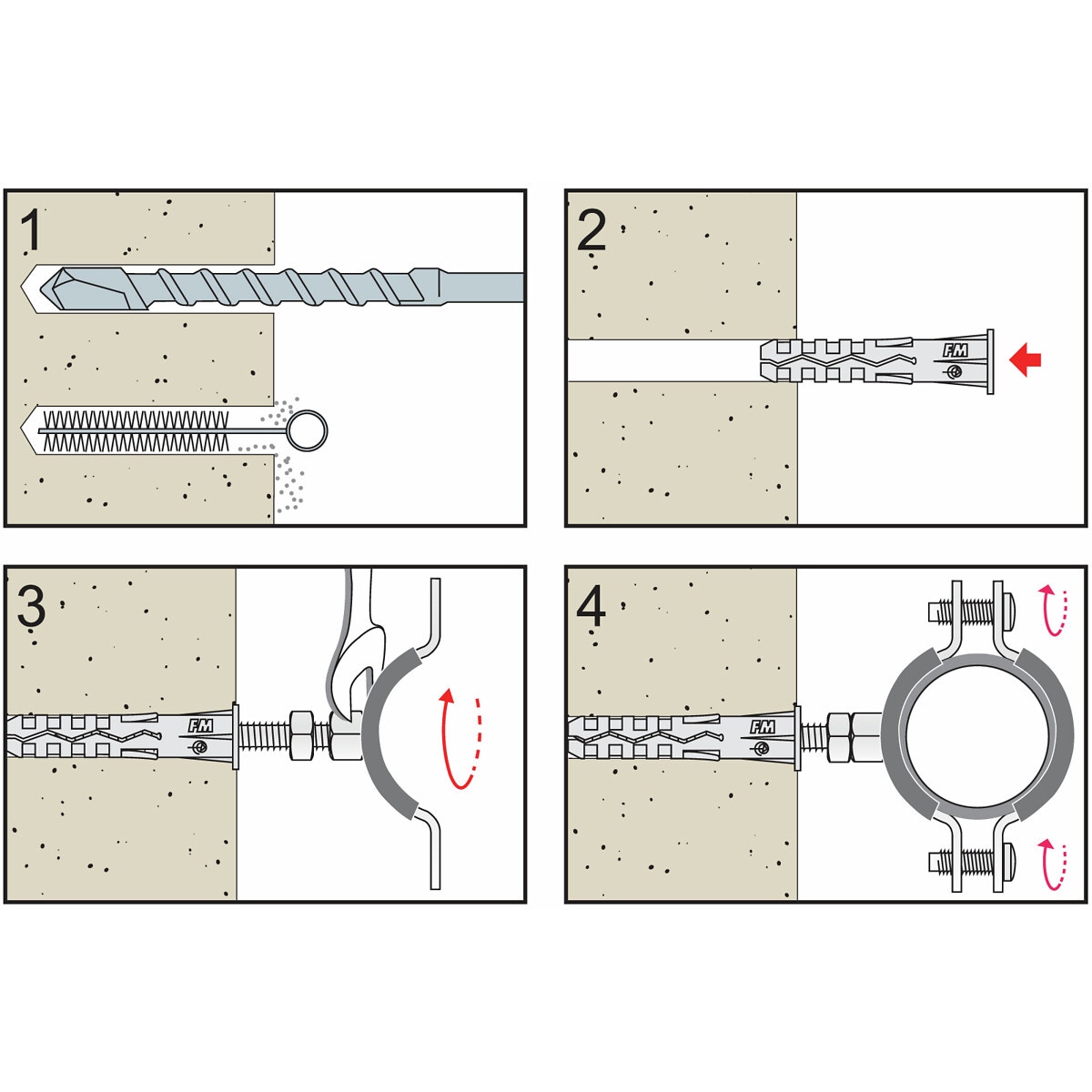 1

2

FM

3

FM

4

FM