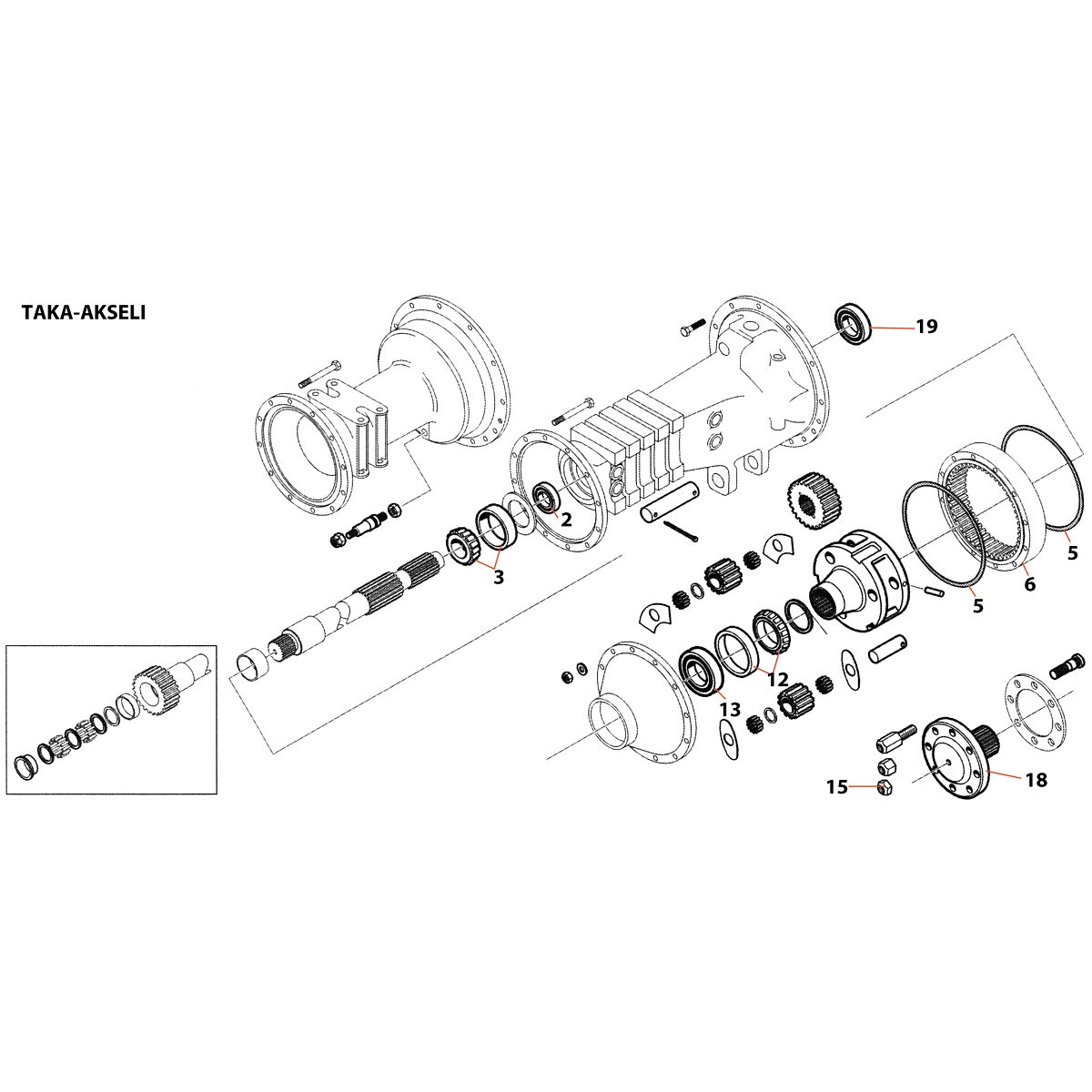 TAKA-AKSELI

19

2

3

5

6

5

12

13

15

18