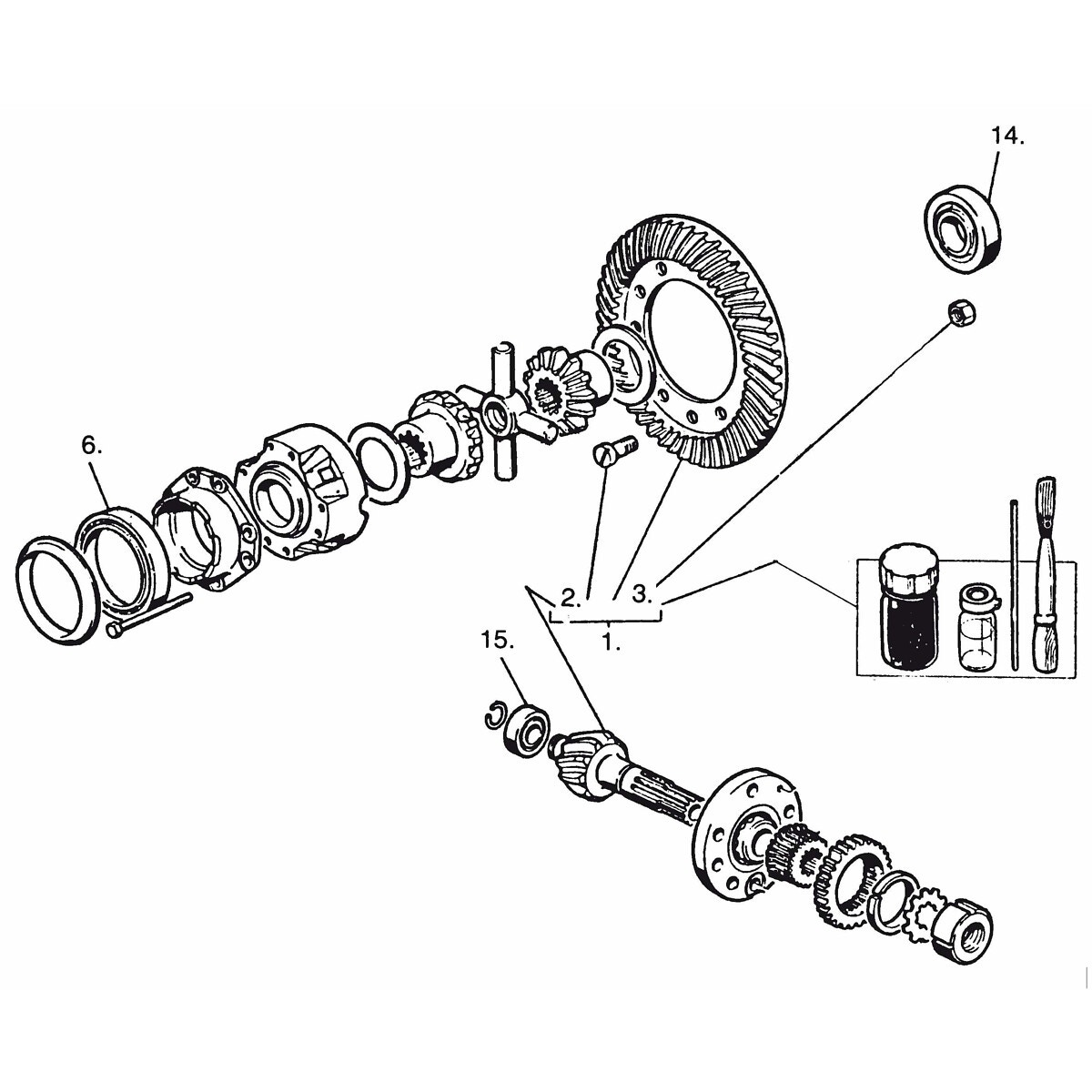 14.

6.

2.

3.

1.

15.