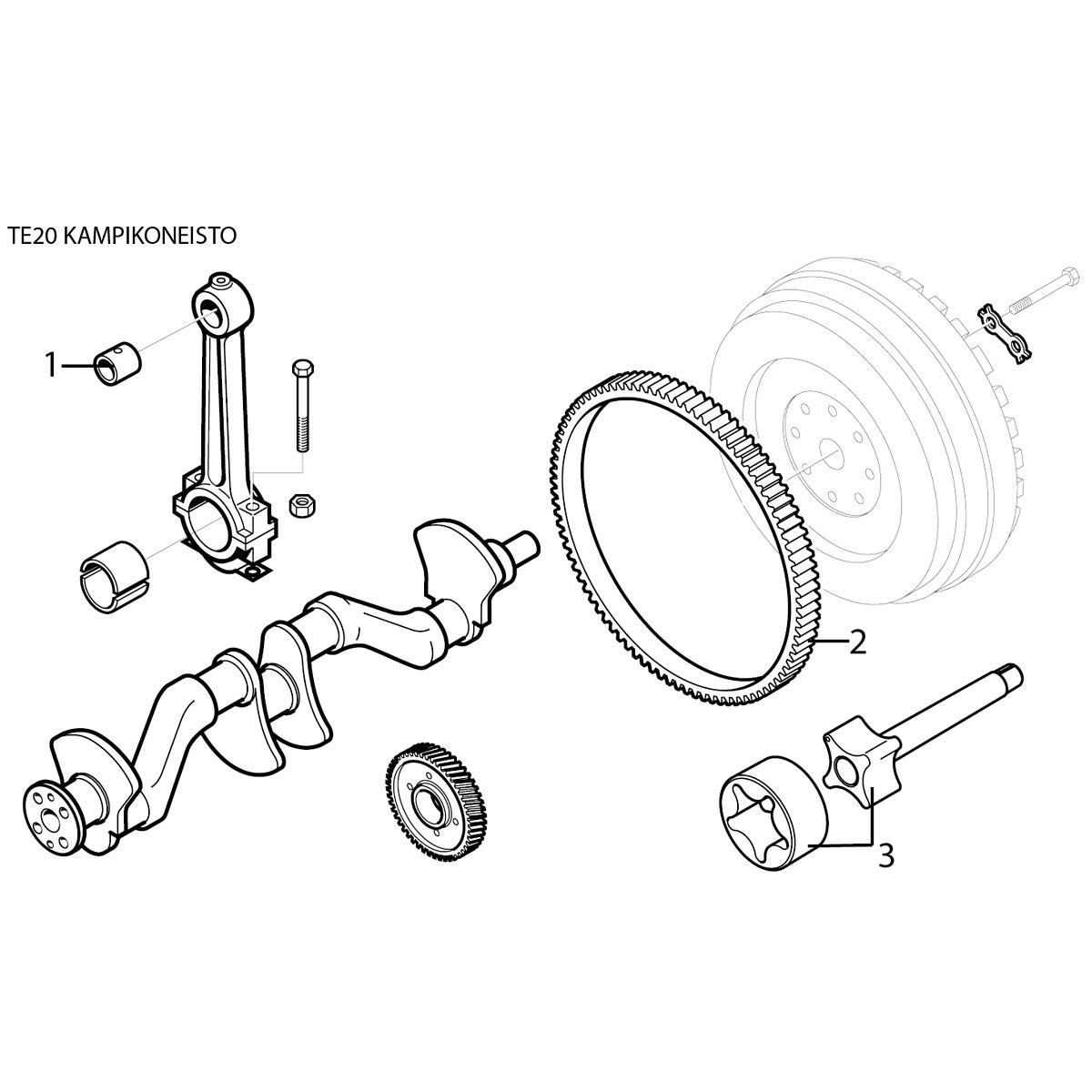 TE20 KAMPIKONEISTO

1

2

3