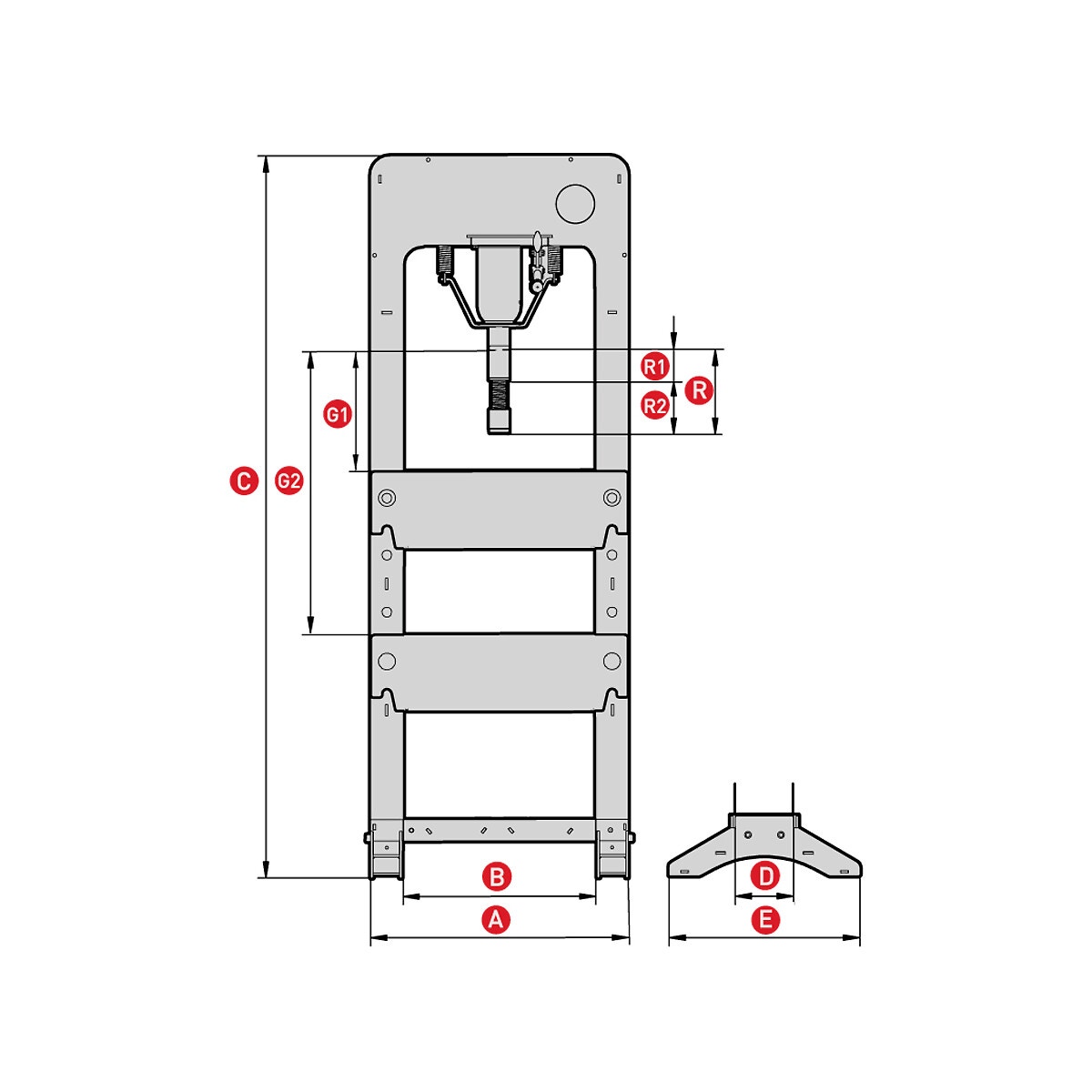 R1
R
R2
G1
C
G2
B
A
D
E