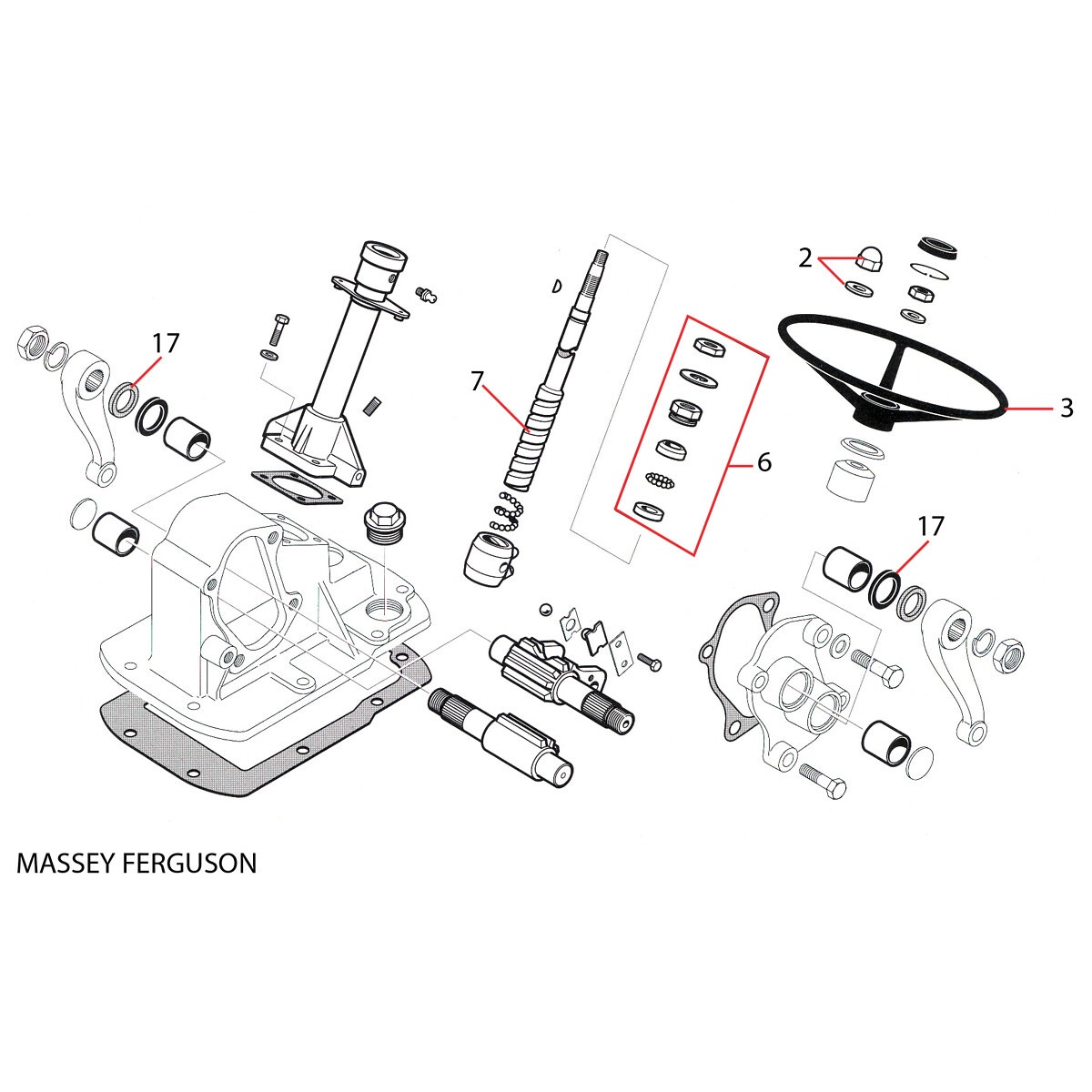 2
17
7
3
6
17
MASSEY FERGUSON