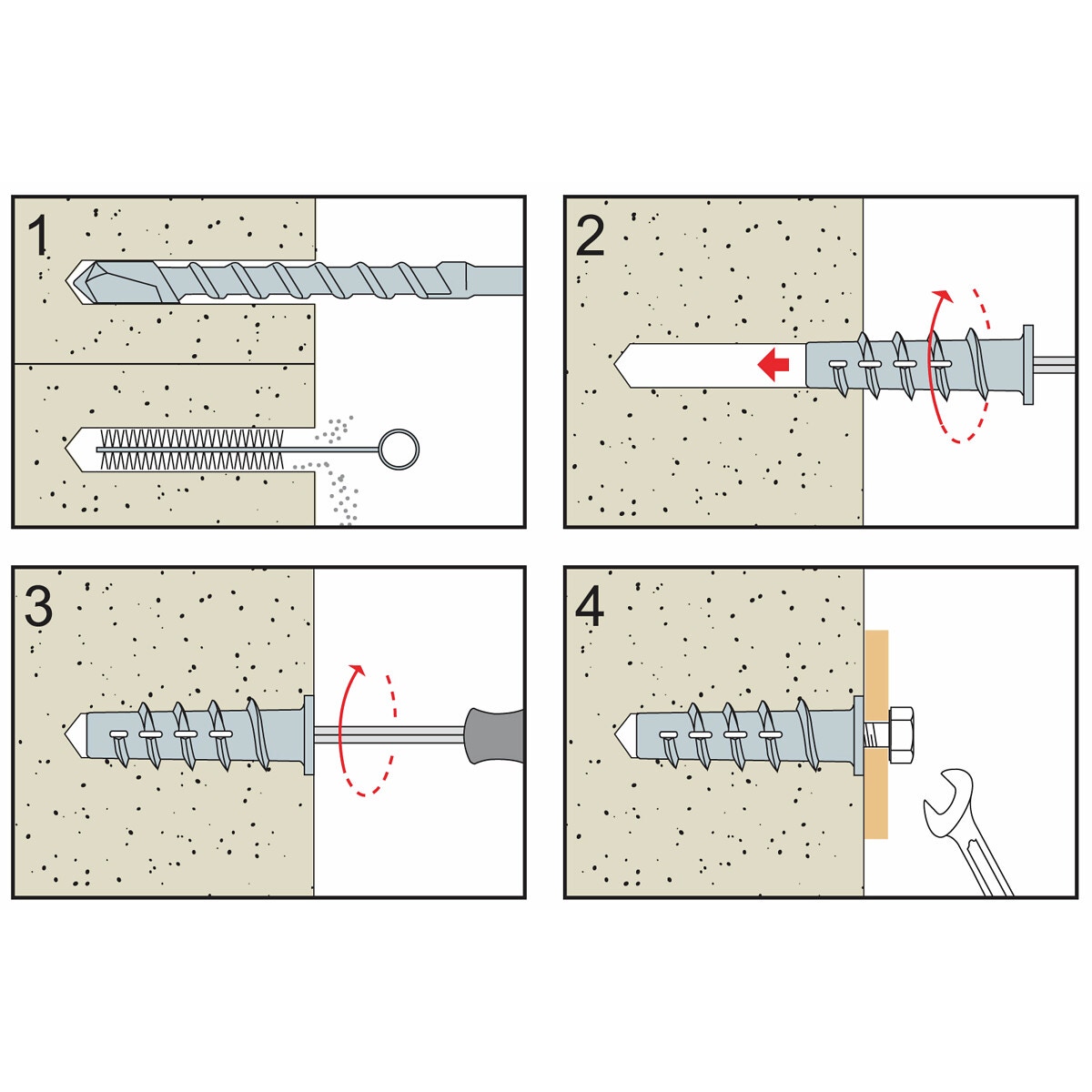 1

2

3

4