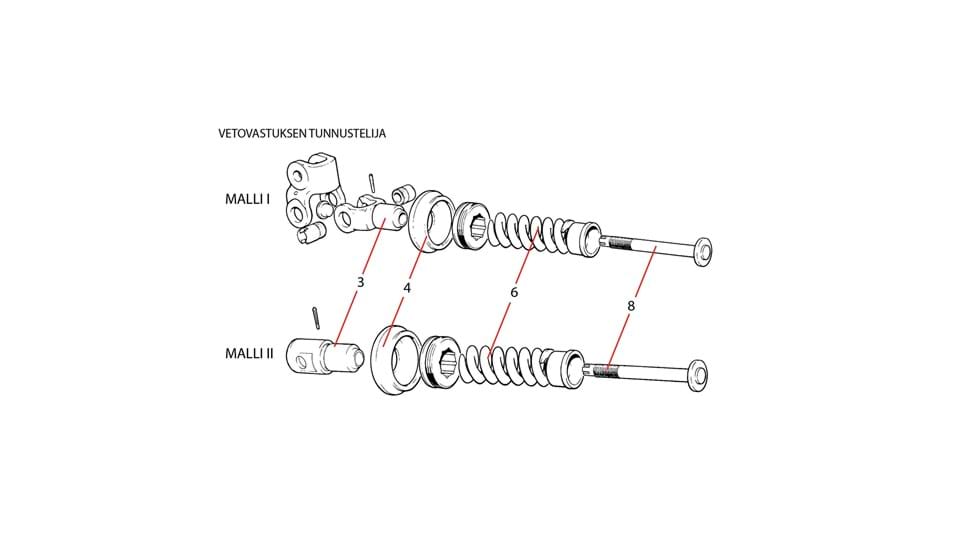 VETOVASTUKSEN TUNNUSTELIJA

MALLI I

3

4

6

8

MALLI II