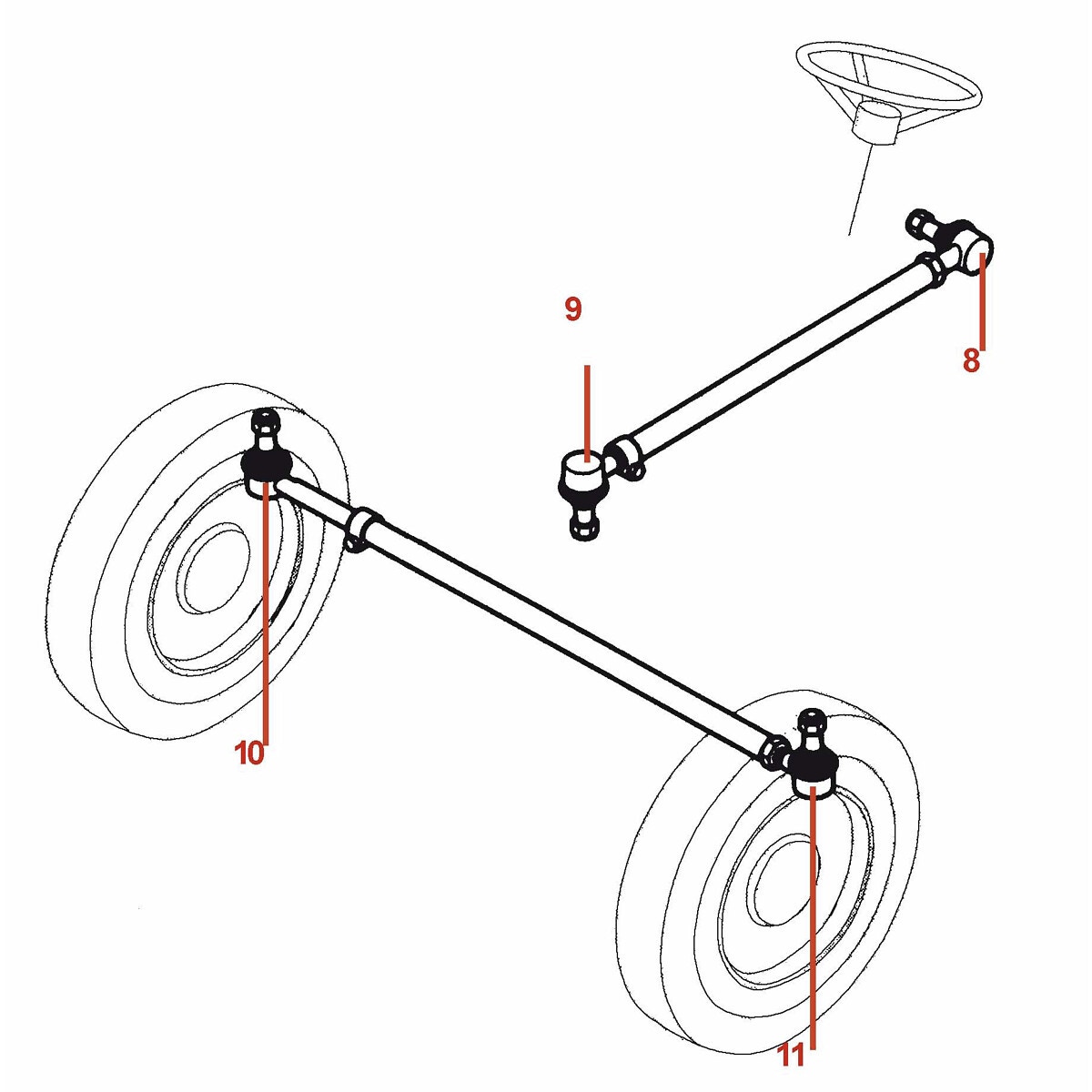 9
8
10
11