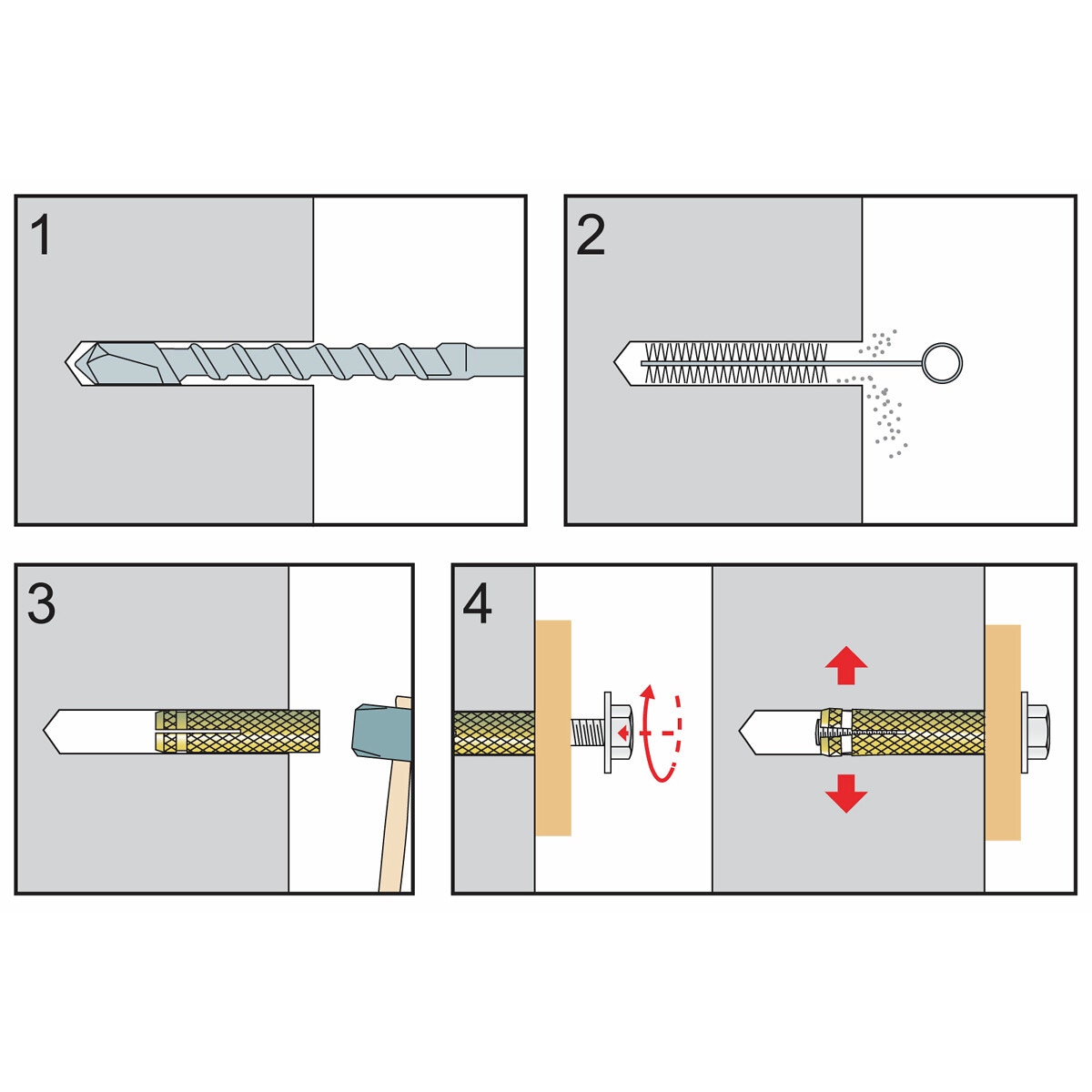 1

2

3

4