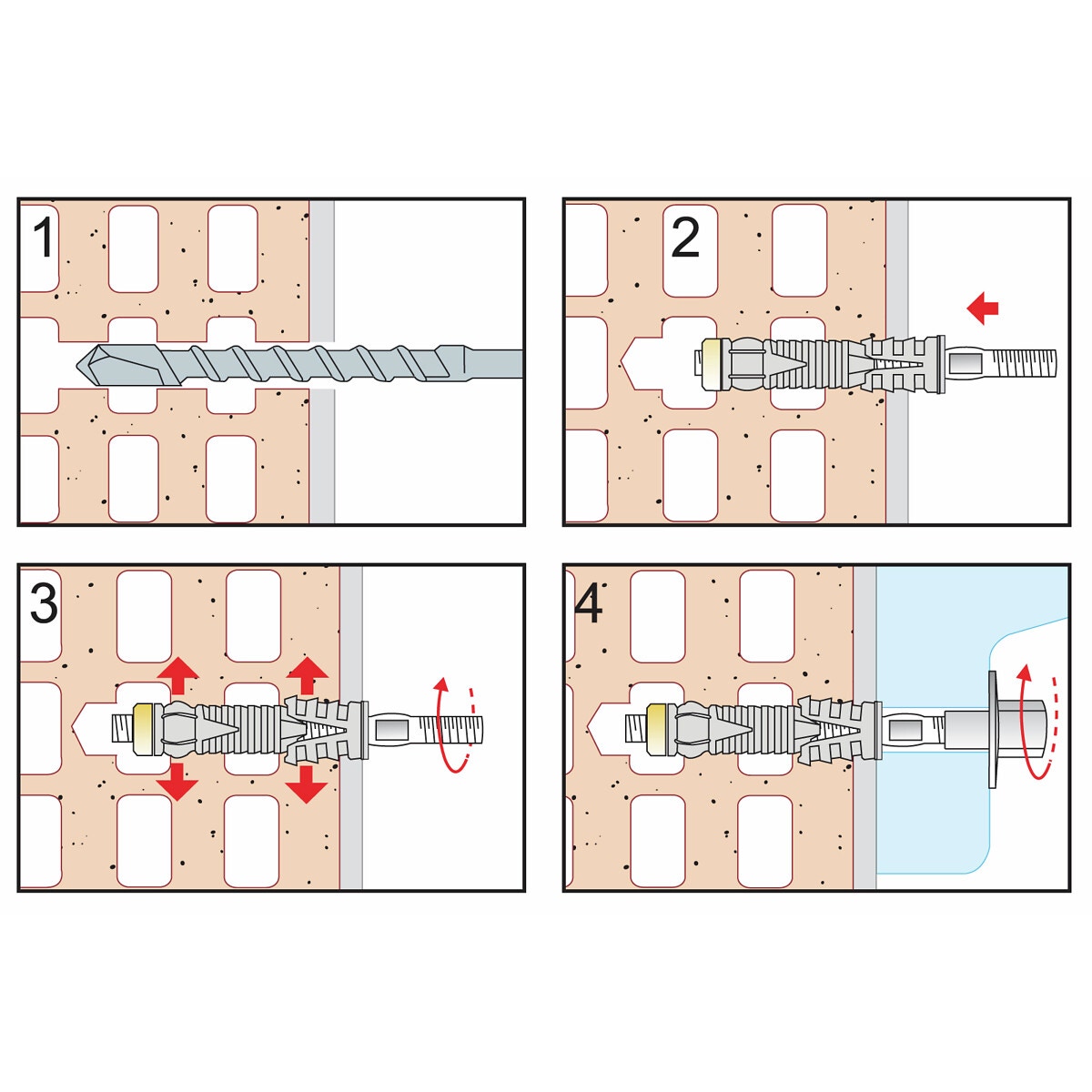 1

2

3

4