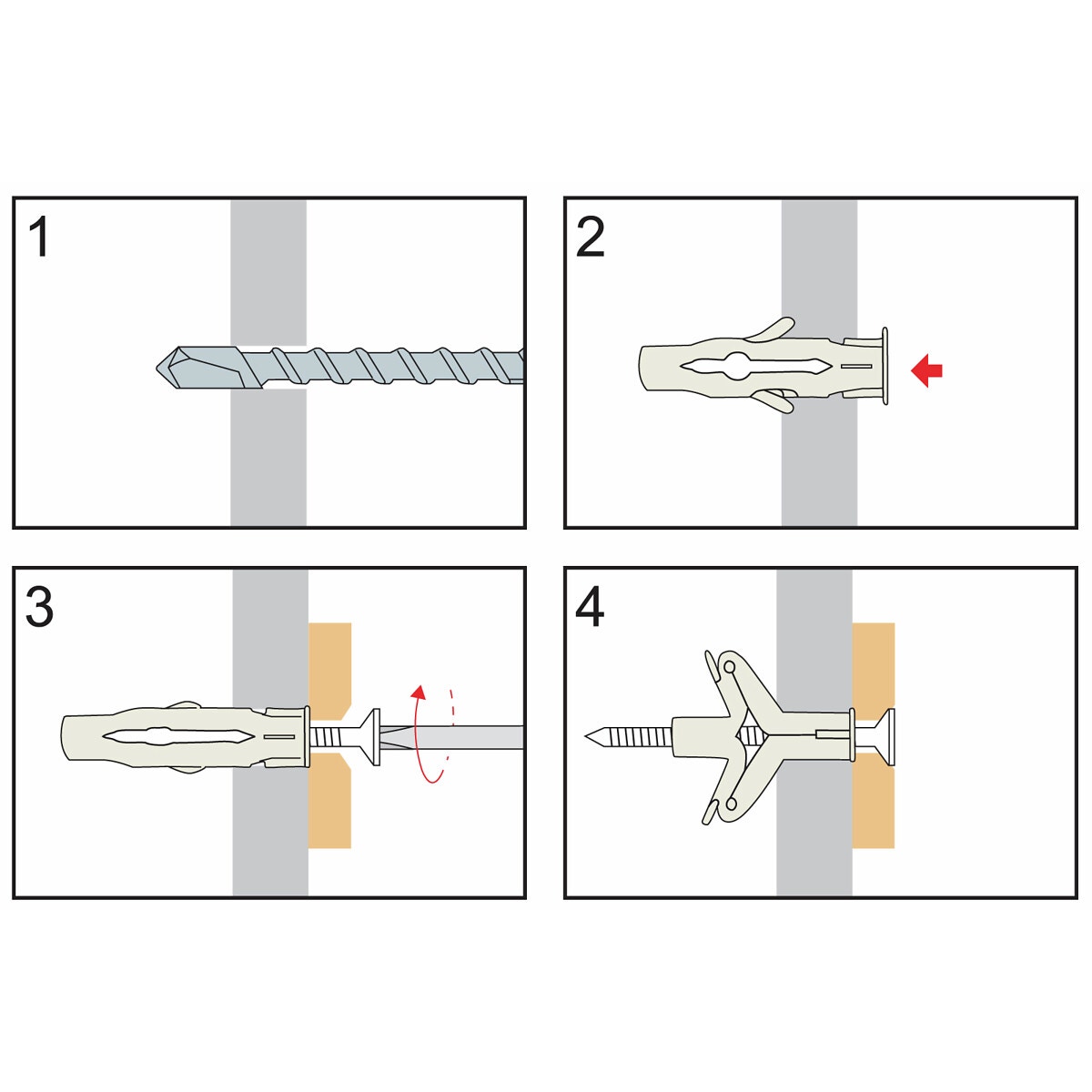 1

2

3

4