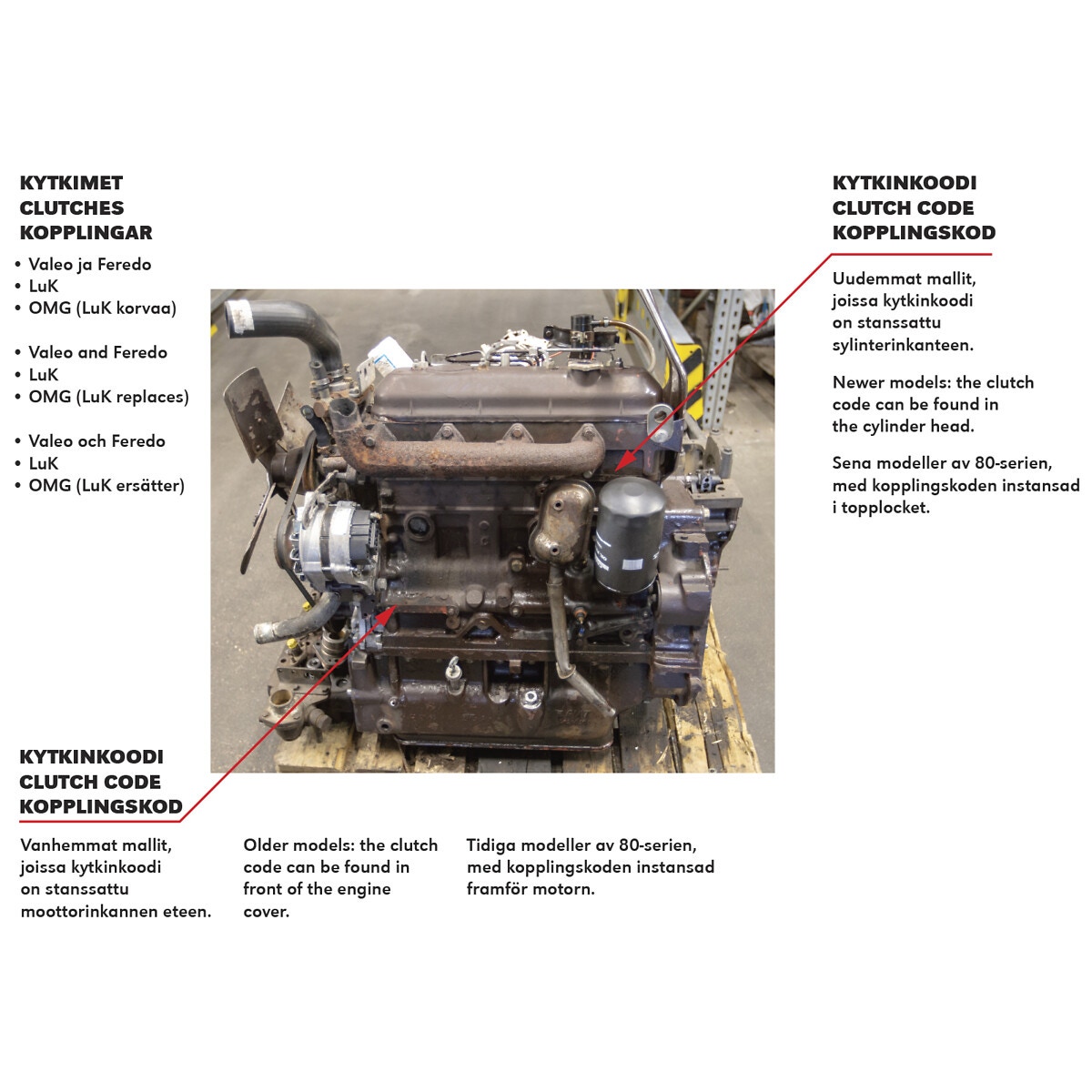 KYTKIMET
CLUTCHES
KOPPLINGAR

• Valeo ja Feredo
• LuK
• OMG (LuK korvaa)

• Valeo and Feredo
• LuK
• OMG (LuK replaces)

• Valeo och Feredo
• LuK
• OMG (LuK ersätter)

KYTKINKOODI
CLUTCH CODE
KOPPLINGSKOD

Uudemmat mallit, joissa kytkinkoodi on stanssattu sylinterinkanteen.

Newer models: the clutch code can be found in the cylinder head.

Sena modeller av 80-serien, med kopplingskoden instansad i topplocket.

KYTKINKOODI
CLUTCH CODE
KOPPLINGSKOD

Vanhemmat mallit, joissa kytkinkoodi on stanssattu moottorinkannen eteen.

Older models: the clutch code can be found in front of the engine cover.

Tidiga modeller av 80-serien, med kopplingskoden instansad framför motorn.