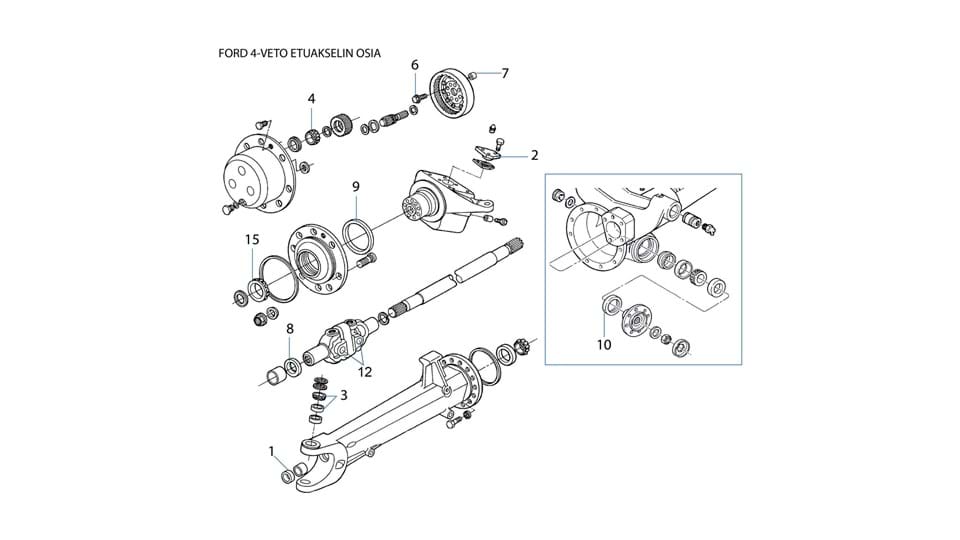 FORD 4-VETO ETUAKSELIN OSIA

6
7
4
2
9
15
8
12
3
1
10