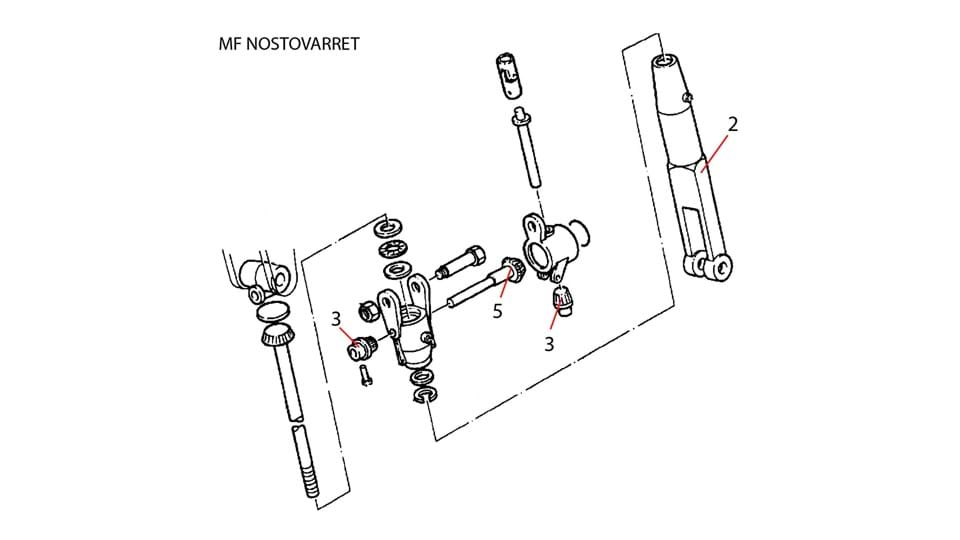 MF NOSTOVARRET

2

3

5

3