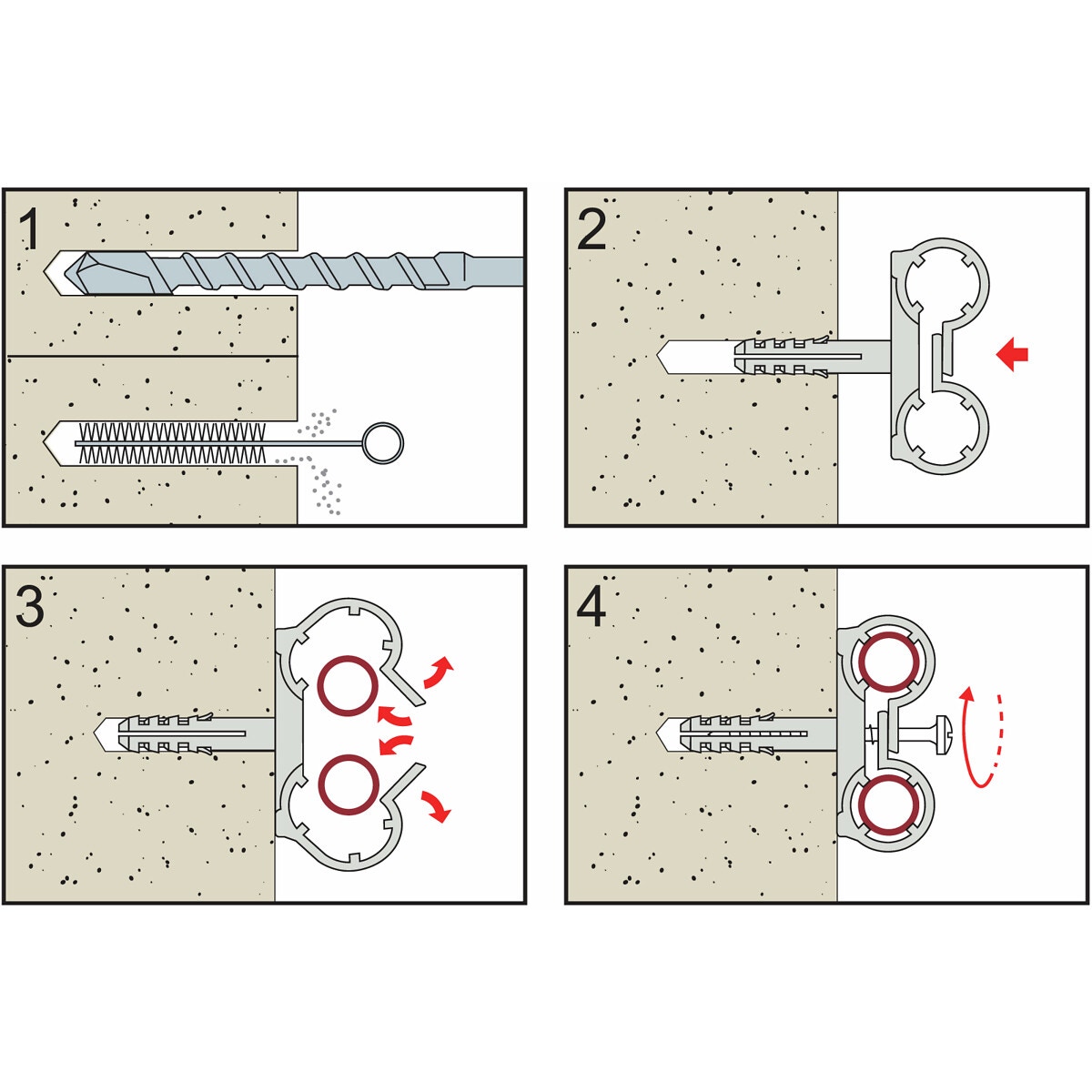 1

2

3

4