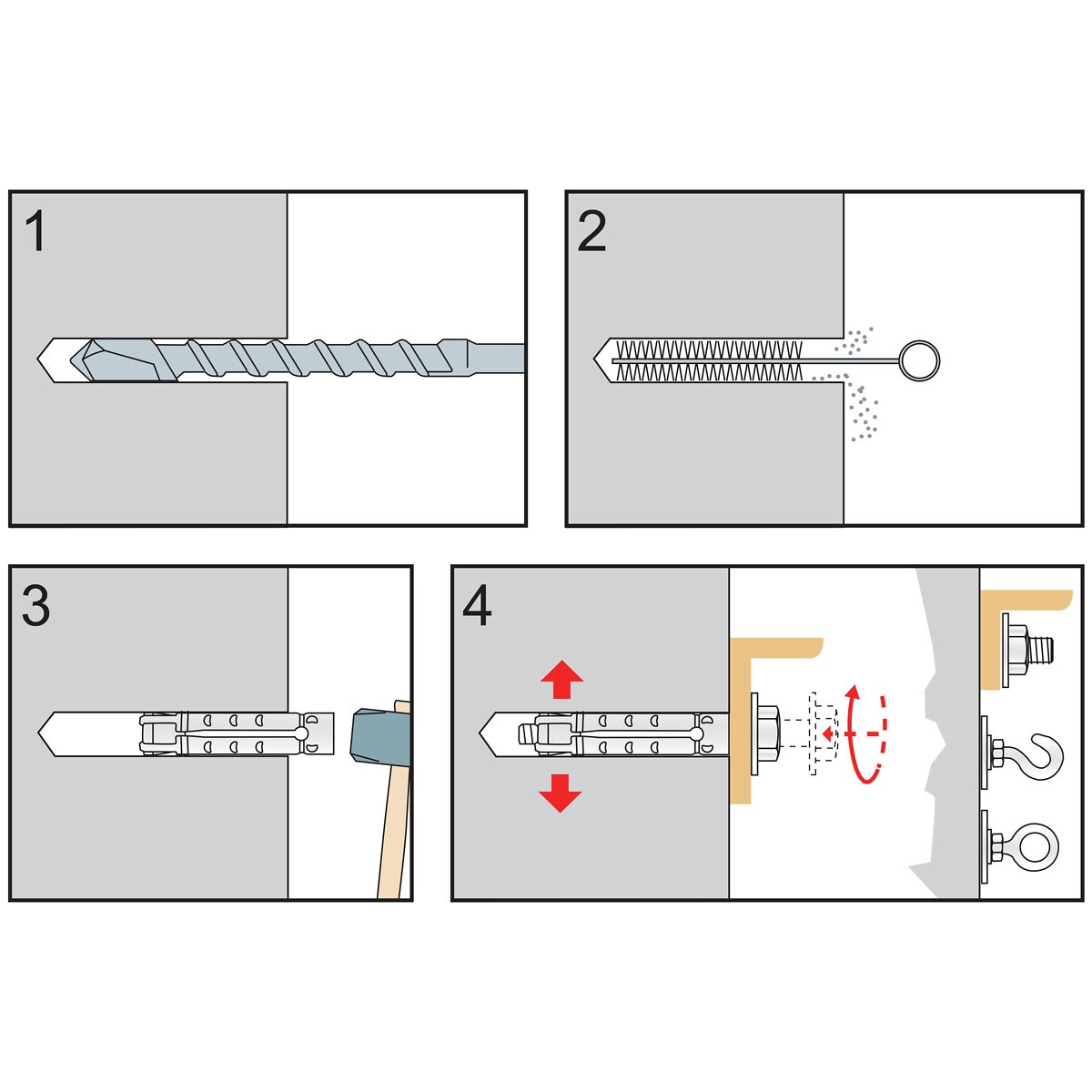 1

2

3

4