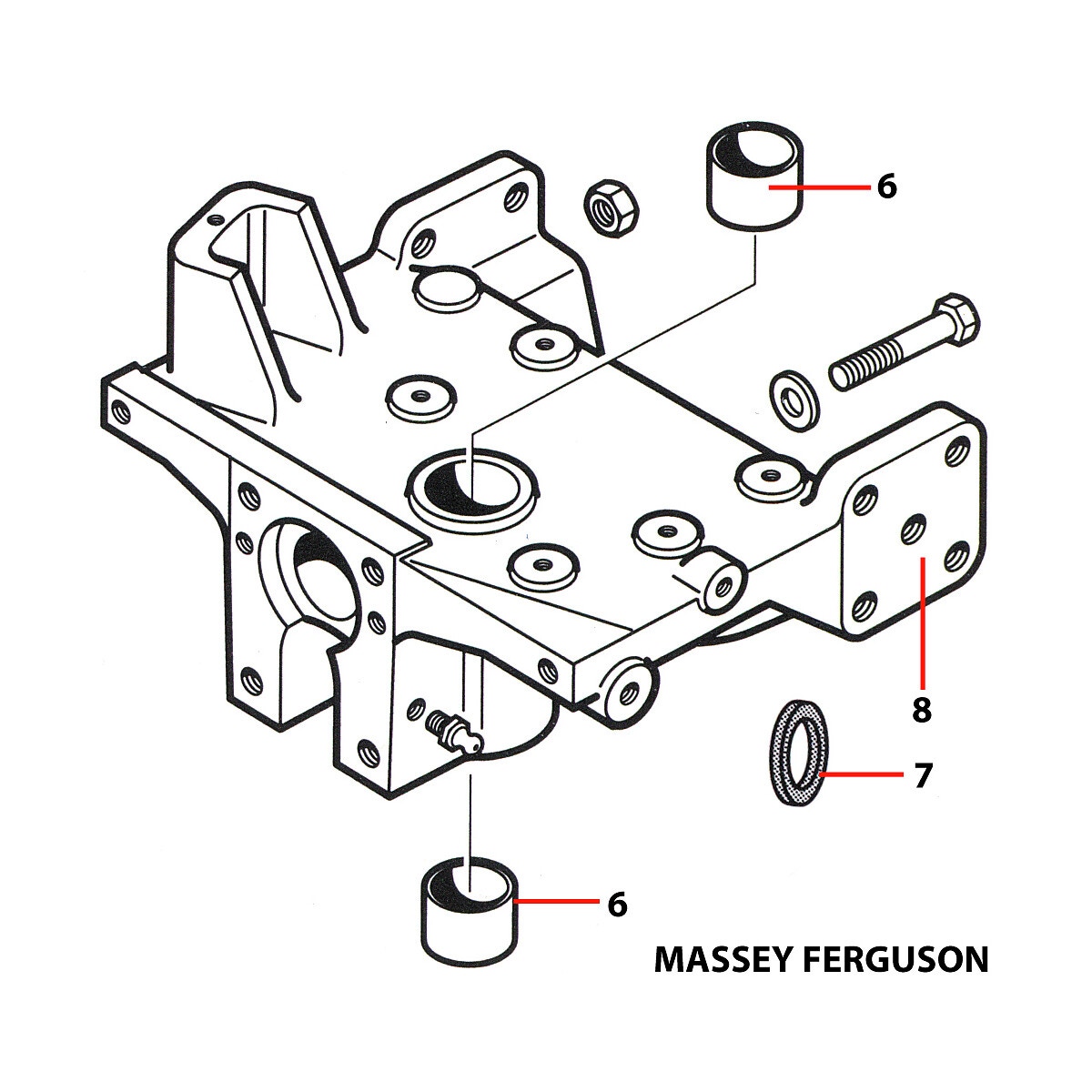 6

8

7

6

MASSEY FERGUSON