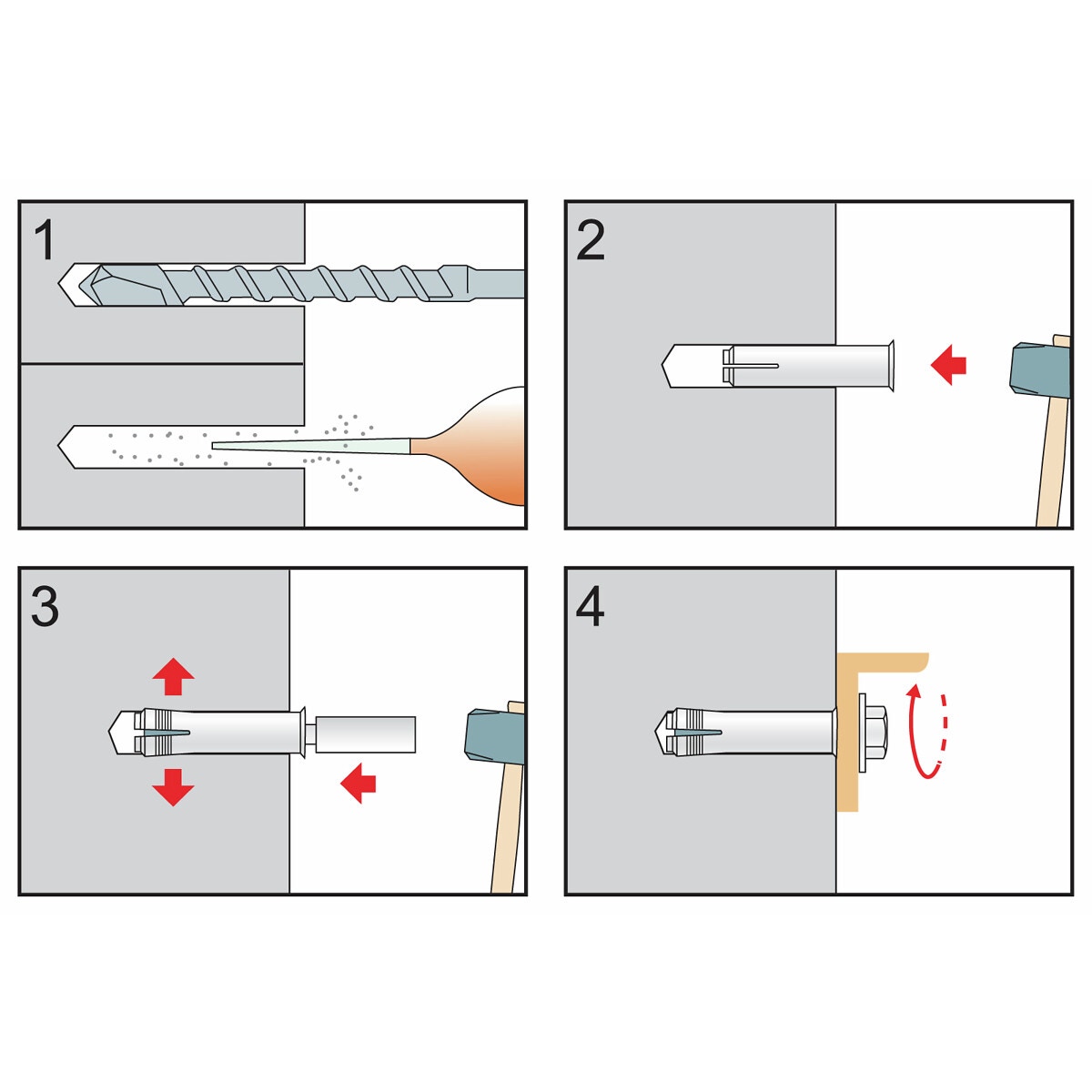 1

2

3

4