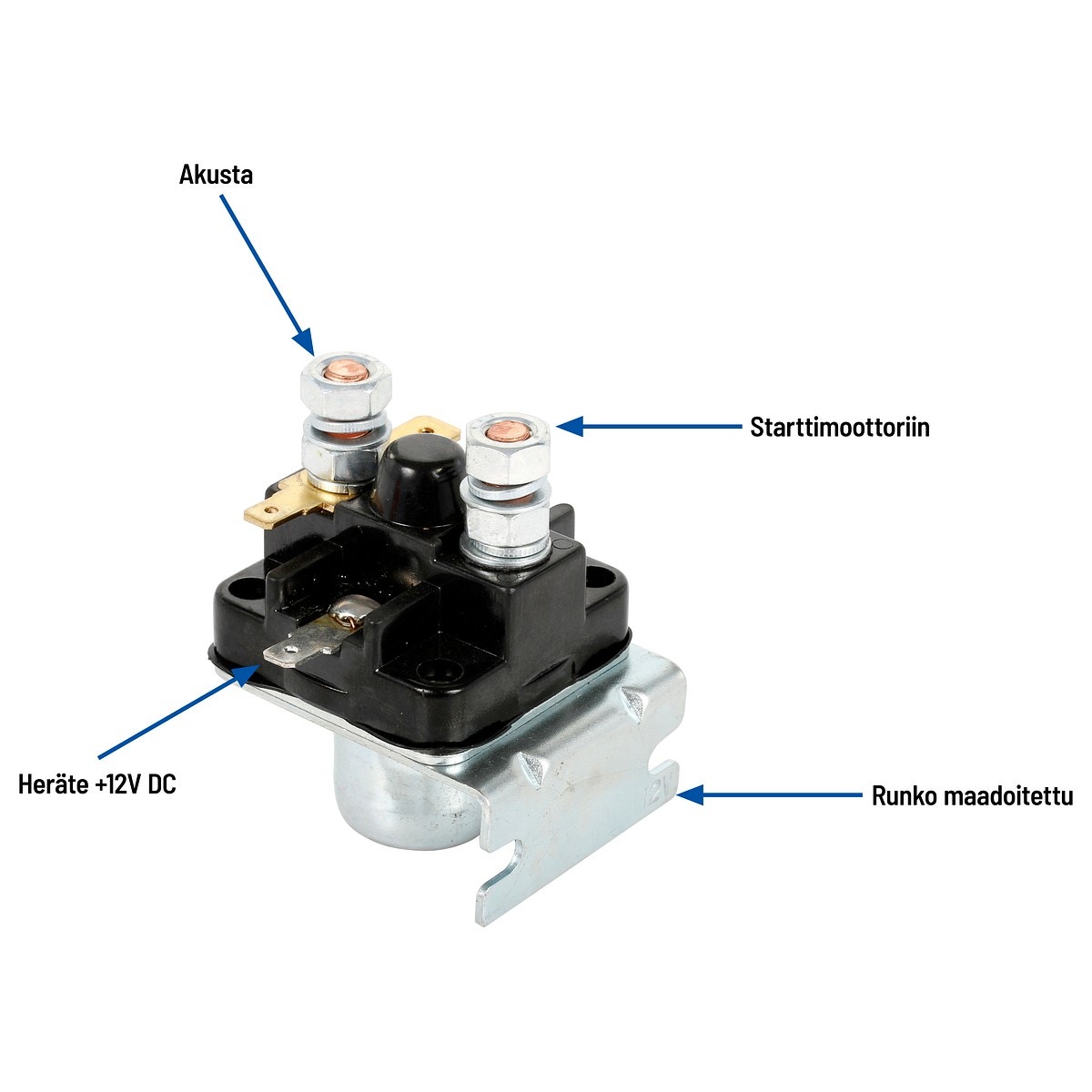 Akusta

Starttimoottoriin

Heräte +12V DC

12V

Runko maadoitettu