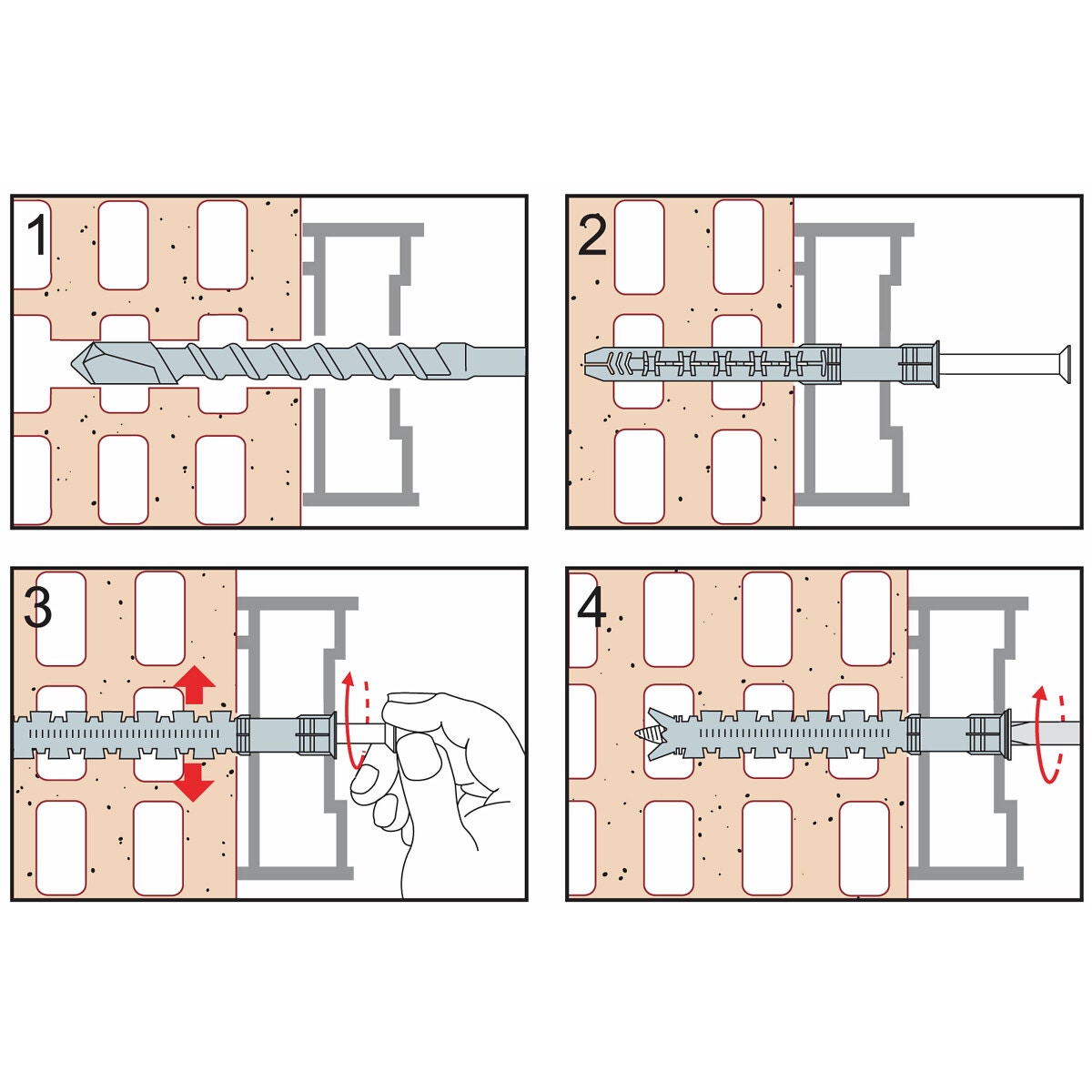 1

2

3

4