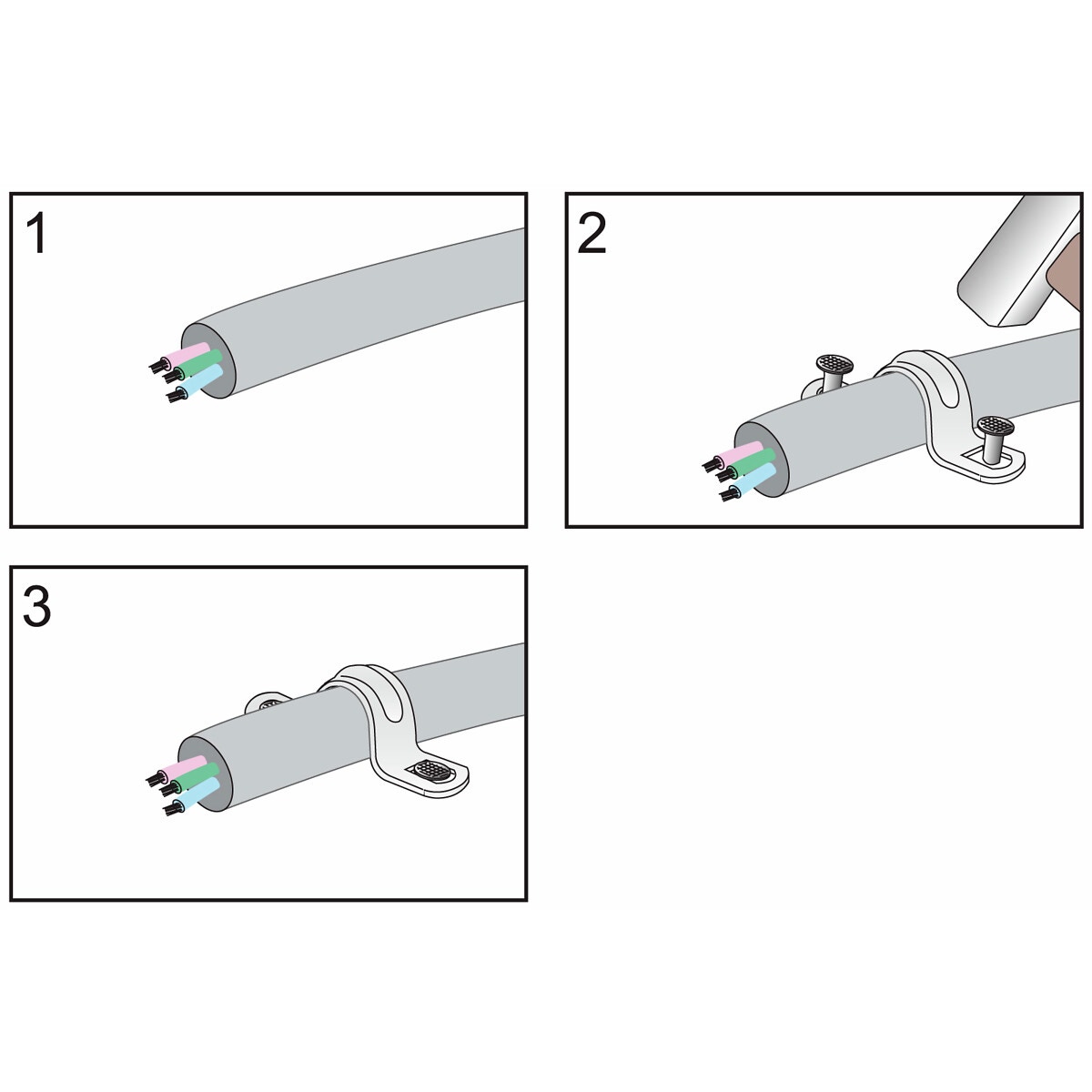 1

2

3