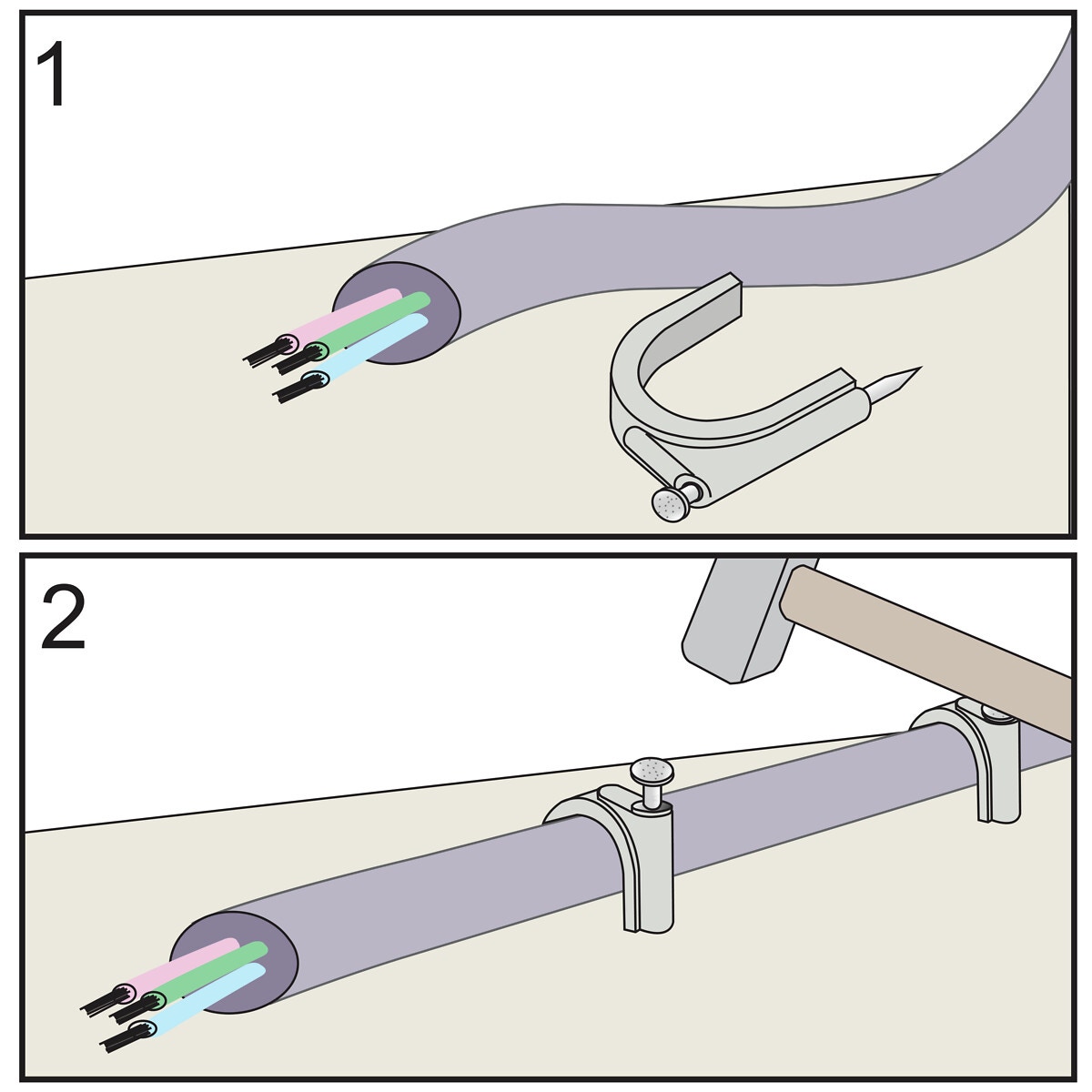 1

2